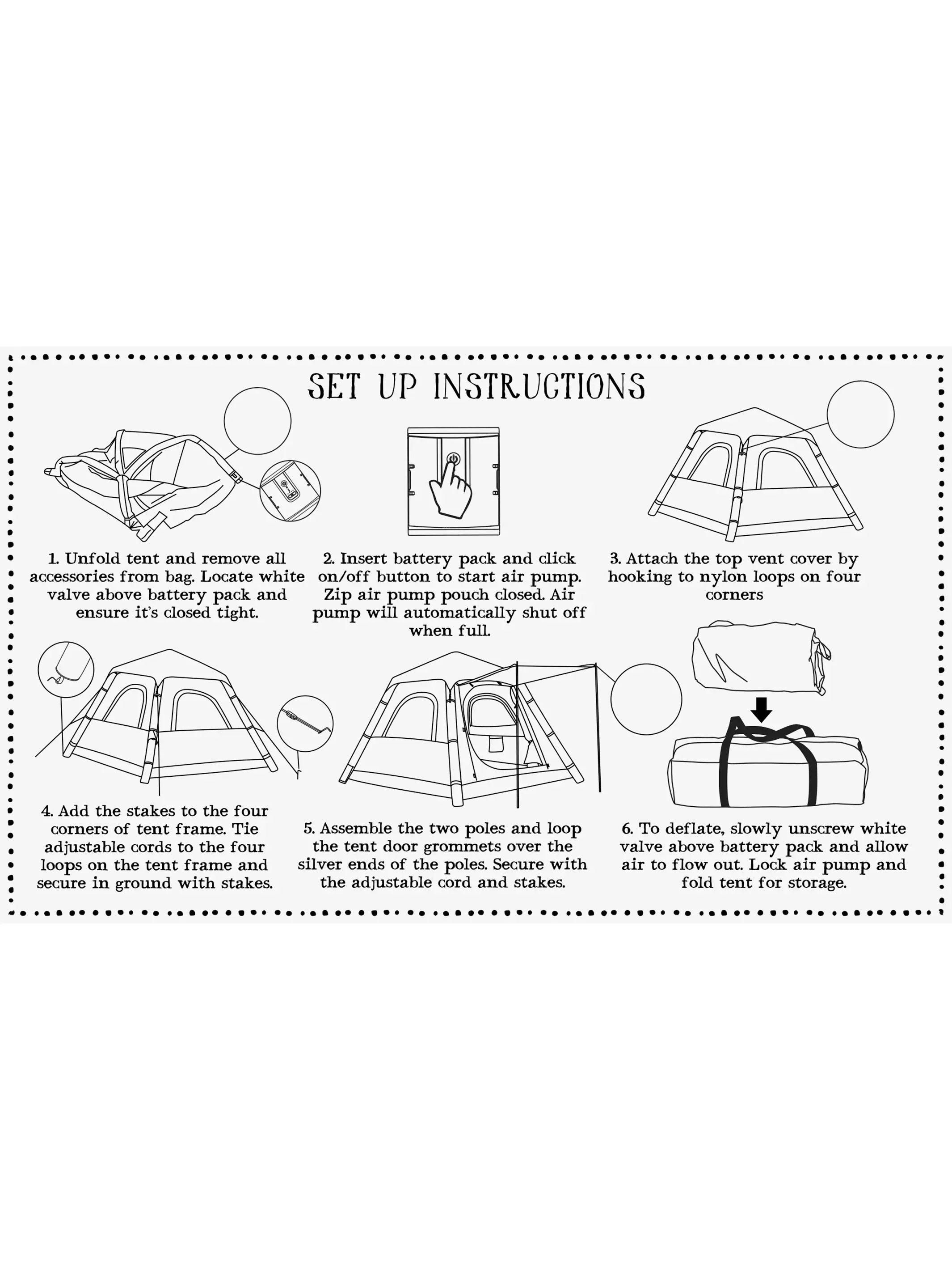 SET UP INSTRUCTIONS

1. Unfold tent and remove all accessories from bag. Locate white valve above battery pack and ensure it's closed tight.

2. Insert battery pack and click on/off button to start air pump. Zip air pump pouch closed. Air pump will automatically shut off when full.

3. Attach the top vent cover by hooking to nylon loops on four corners

4. Add the stakes to the four corners of tent frame. Tie adjustable cords to the four loops on the tent frame and secure in ground with stakes.

5. Assemble the two poles and loop the tent door grommets over the silver ends of the poles. Secure with the adjustable cord and stakes.

6. To deflate, slowly unscrew white valve above battery pack and allow air to flow out. Lock air pump and fold tent for storage.