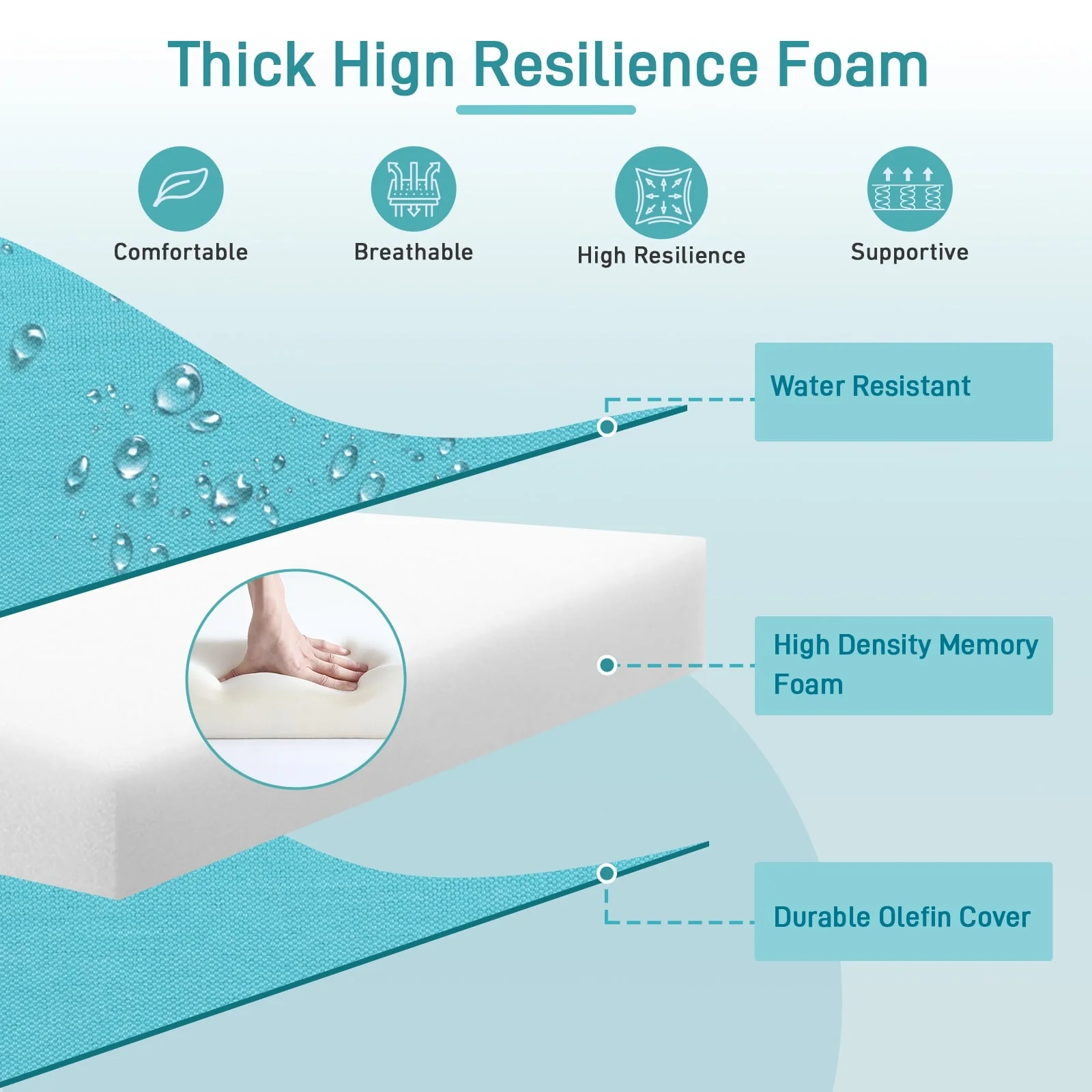 Thick Hign Resilience Foam

Comfortable

Breathable

High Resilience

Supportive

Water Resistant

High Density Memory Foam

Durable Olefin Cover