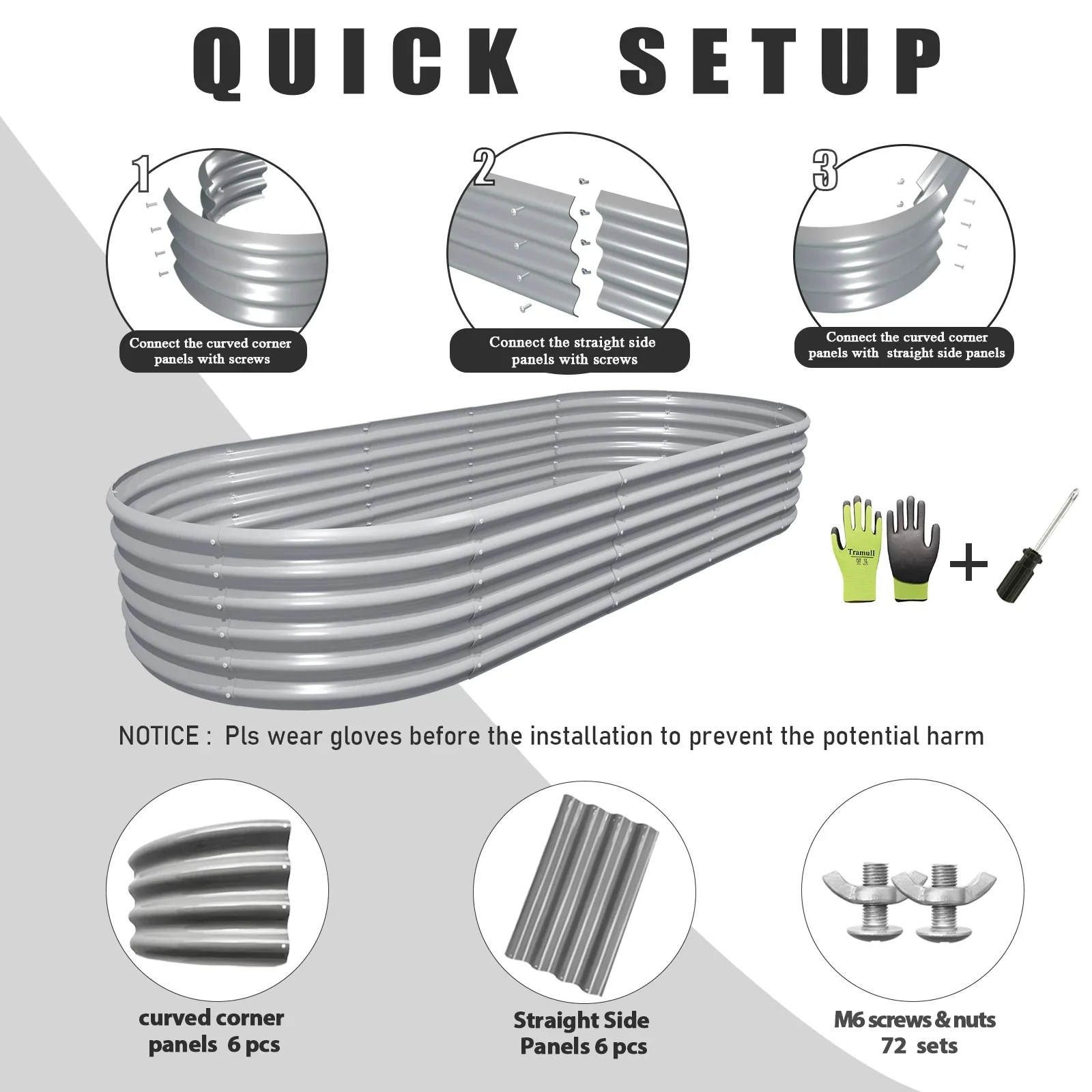 QUICK SETUP

1

Connect the curved corner panels with screws

2

Connect the straight side panels with screws

3

Connect the curved corner panels with straight side panels

Tramull

+

NOTICE : Pls wear gloves before the installation to prevent the potential harm

curved corner panels 6 pcs

Straight Side Panels 6 pcs

M6 screws & nuts 72 sets