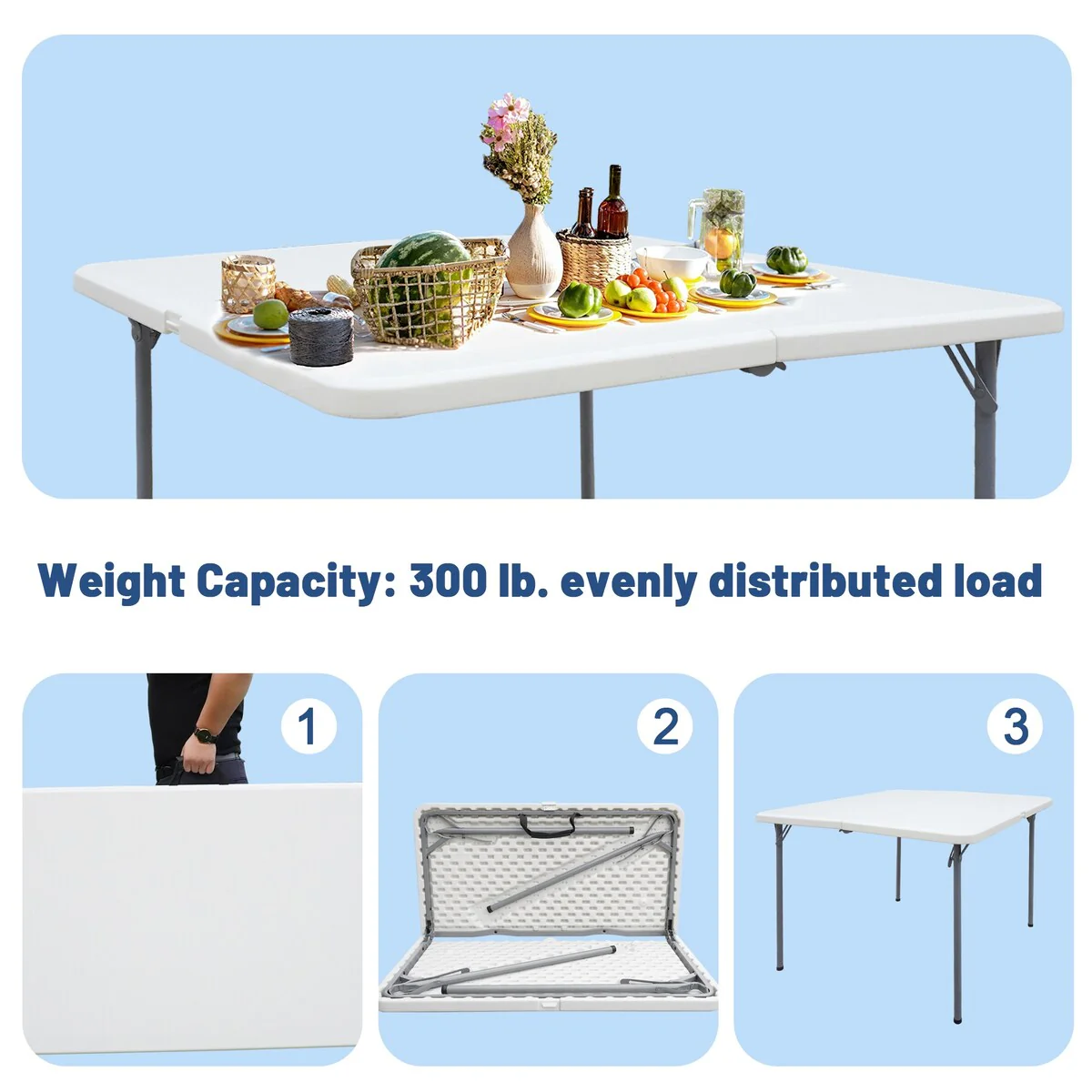 Weight Capacity: 300 lb. evenly distributed load

1

2

3