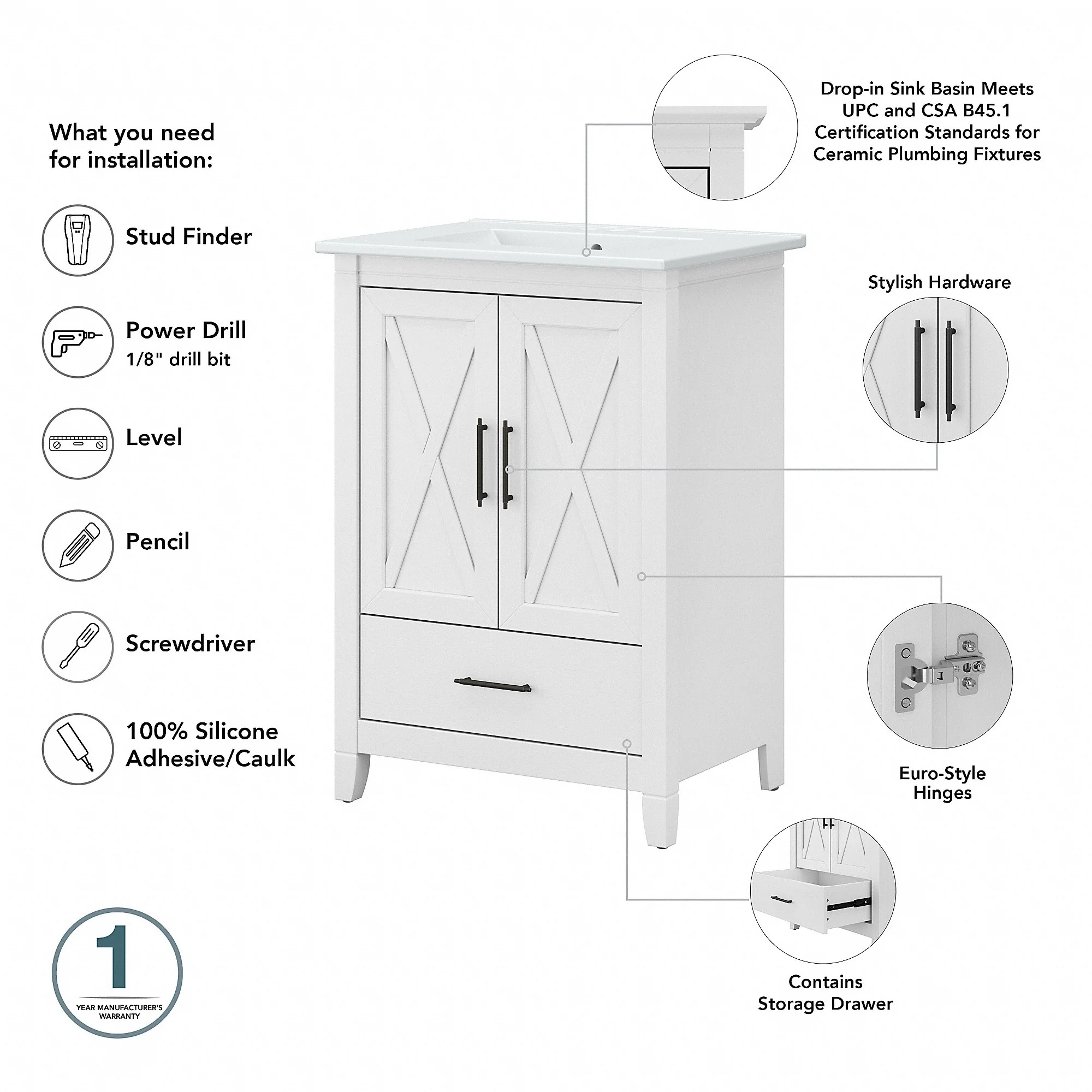 What you need for installation:

Stud Finder

Power Drill
1/8" drill bit

Level

Pencil

Screwdriver

100% Silicone Adhesive/Caulk

1
YEAR MANUFACTURER'S WARRANTY

Drop-in Sink Basin Meets UPC and CSA B45.1 Certification Standards for Ceramic Plumbing Fixtures

Stylish Hardware

Euro-Style Hinges

Contains Storage Drawer