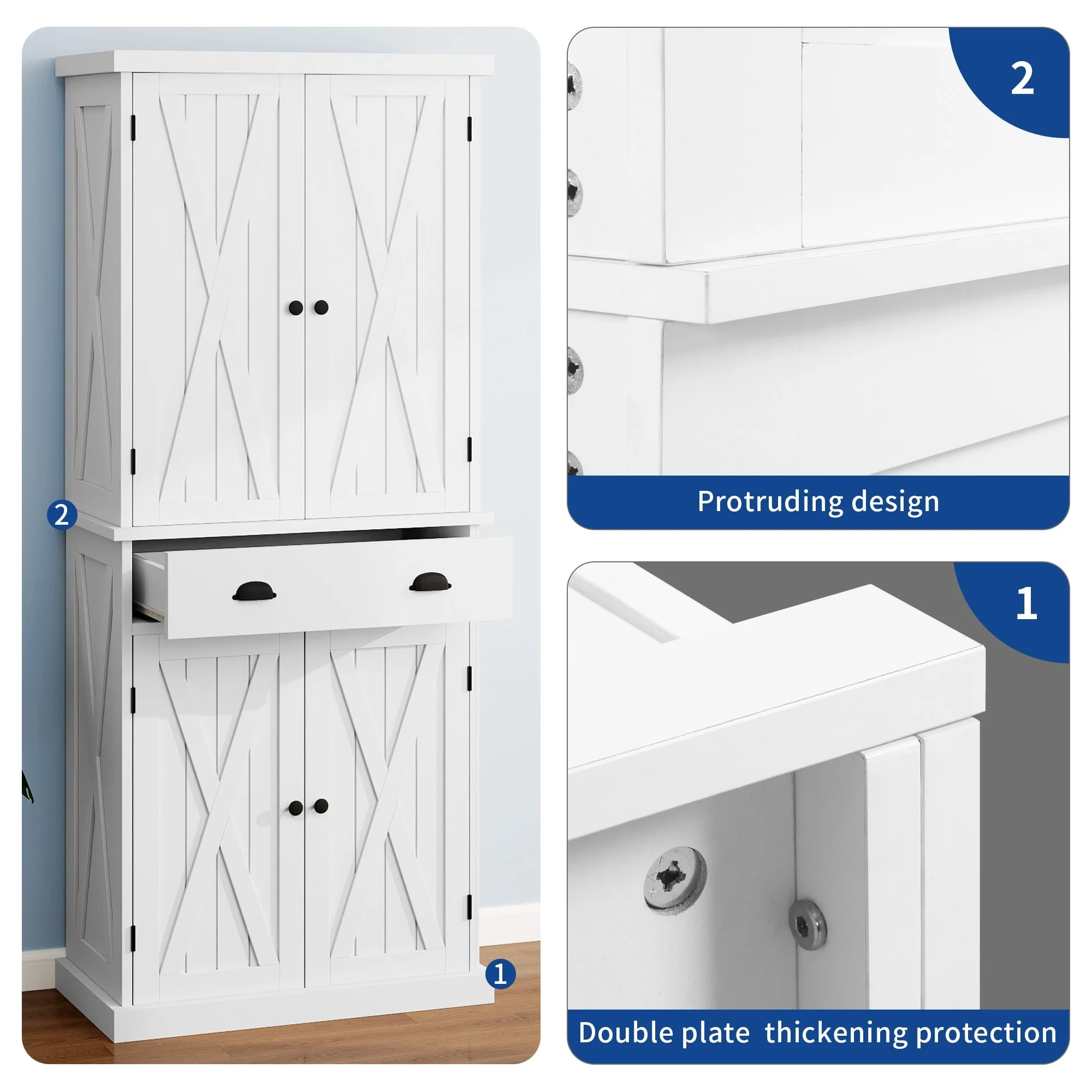 2

1

2

Protruding design

1

Double plate thickening protection