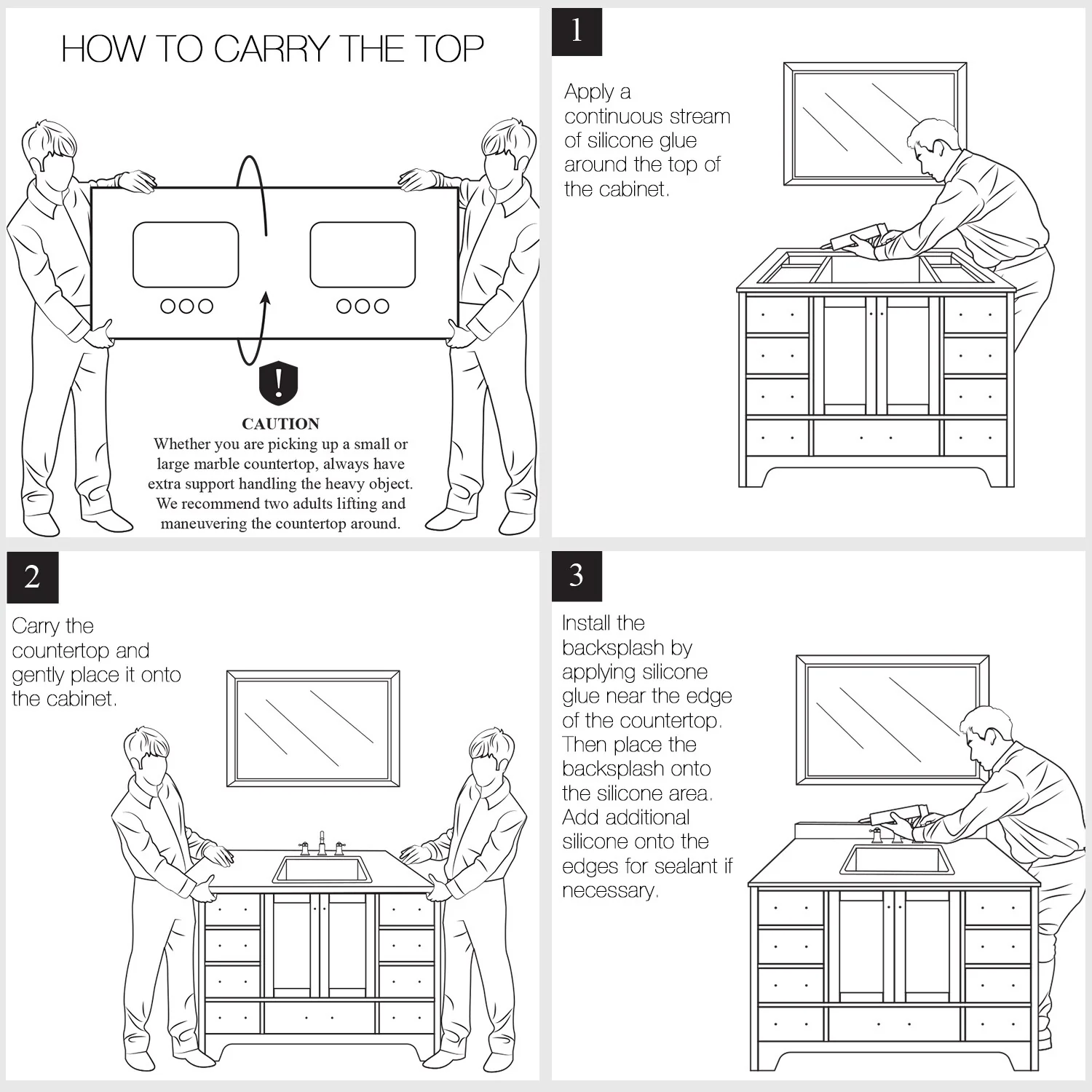 HOW TO CARRY THE TOP

CAUTION
Whether you are picking up a small or large marble countertop, always have extra support handling the heavy object. We recommend two adults lifting and maneuvering the countertop around.

1

Apply a continuous stream of silicone glue around the top of the cabinet.

2

Carry the countertop and gently place it onto the cabinet.

3

Install the backsplash by applying silicone glue near the edge of the countertop. Then place the backsplash onto the silicone area. Add additional silicone onto the edges for sealant if necessary.