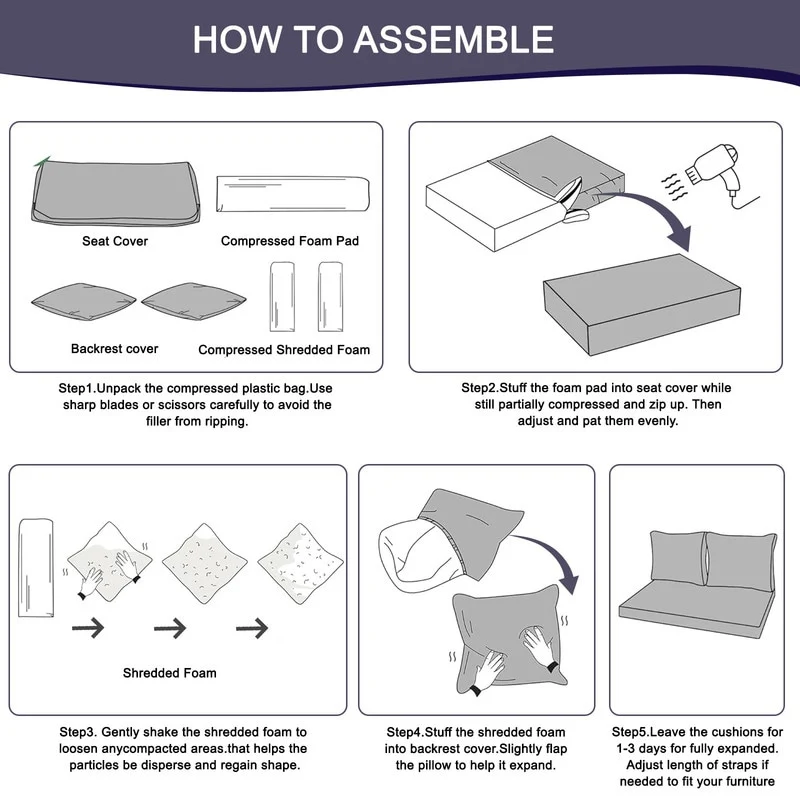 HOW TO ASSEMBLE

Seat Cover

Compressed Foam Pad

Backrest cover

Compressed Shredded Foam

Step1.Unpack the compressed plastic bag.Use sharp blades or scissors carefully to avoid the filler from ripping.

Step2.Stuff the foam pad into seat cover while still partially compressed and zip up. Then adjust and pat them evenly.

Shredded Foam

Step3. Gently shake the shredded foam to loosen anycompacted areas.that helps the particles be disperse and regain shape.

Step4.Stuff the shredded foam into backrest cover.Slightly flap the pillow to help it expand.

Step5.Leave the cushions for 1-3 days for fully expanded. Adjust length of straps if needed to fit your furniture