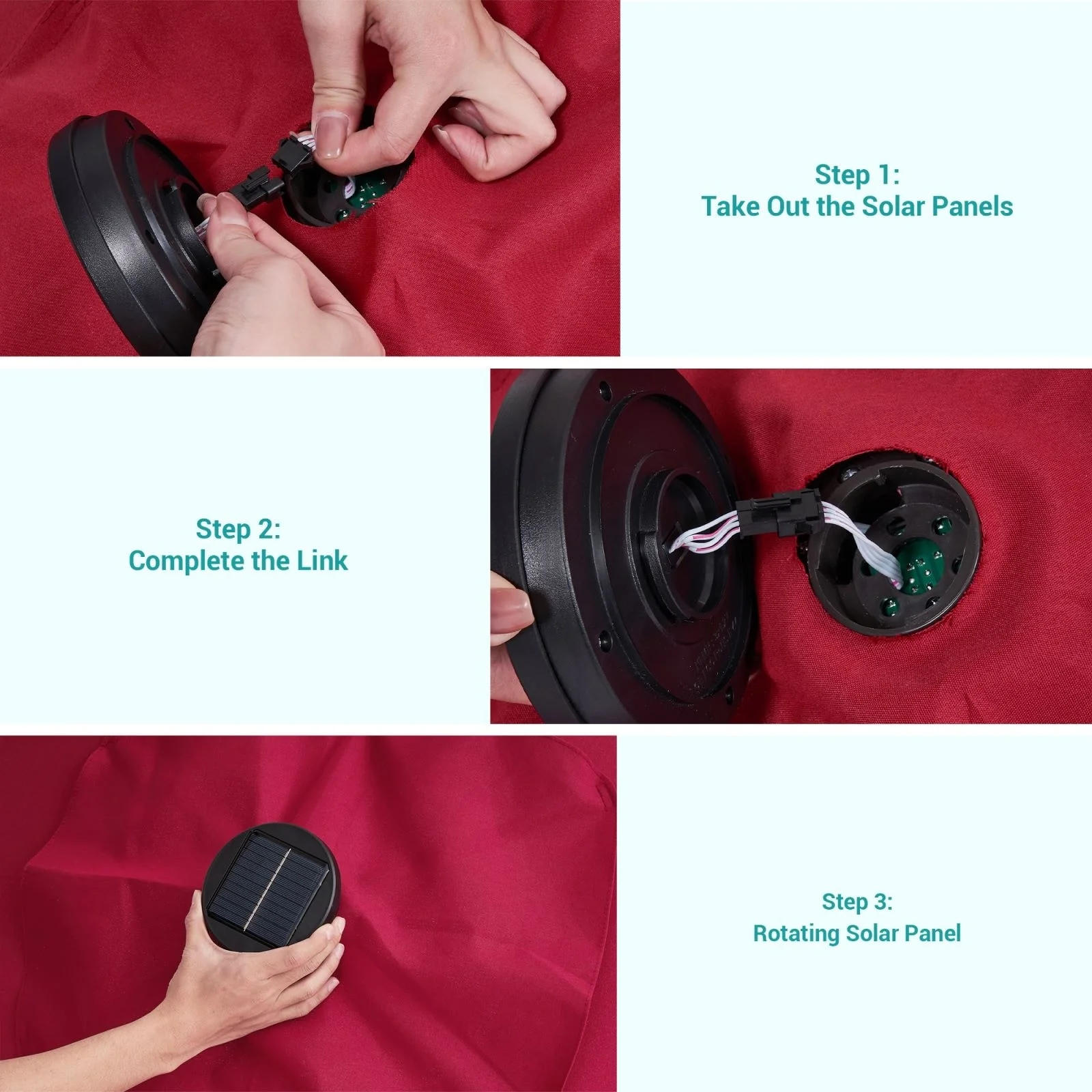 Step 1:
Take Out the Solar Panels

Step 2:
Complete the Link

Step 3:
Rotating Solar Panel