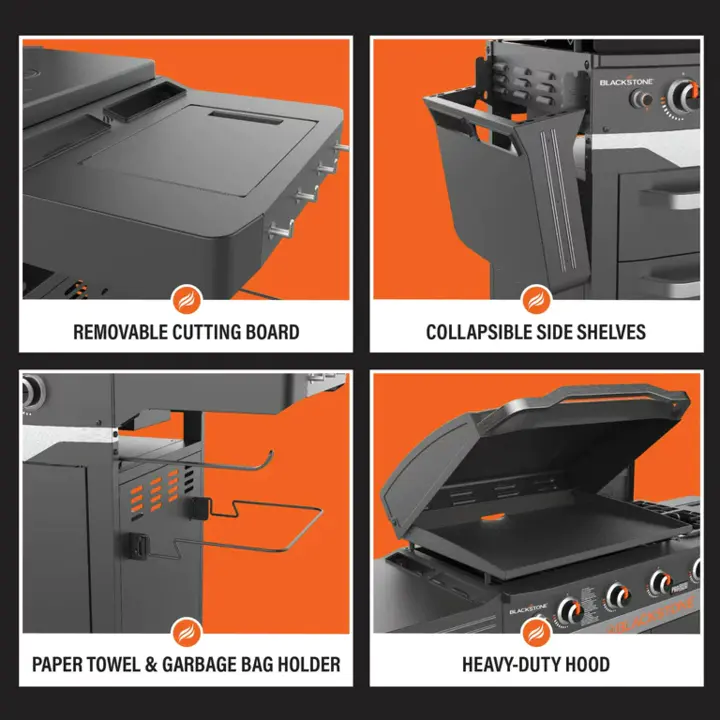 REMOVABLE CUTTING BOARD

BLACKSTONE

COLLAPSIBLE SIDE SHELVES

PAPER TOWEL & GARBAGE BAG HOLDER

BLACKSTONE

BLACKSTONE

HEAVY-DUTY HOOD