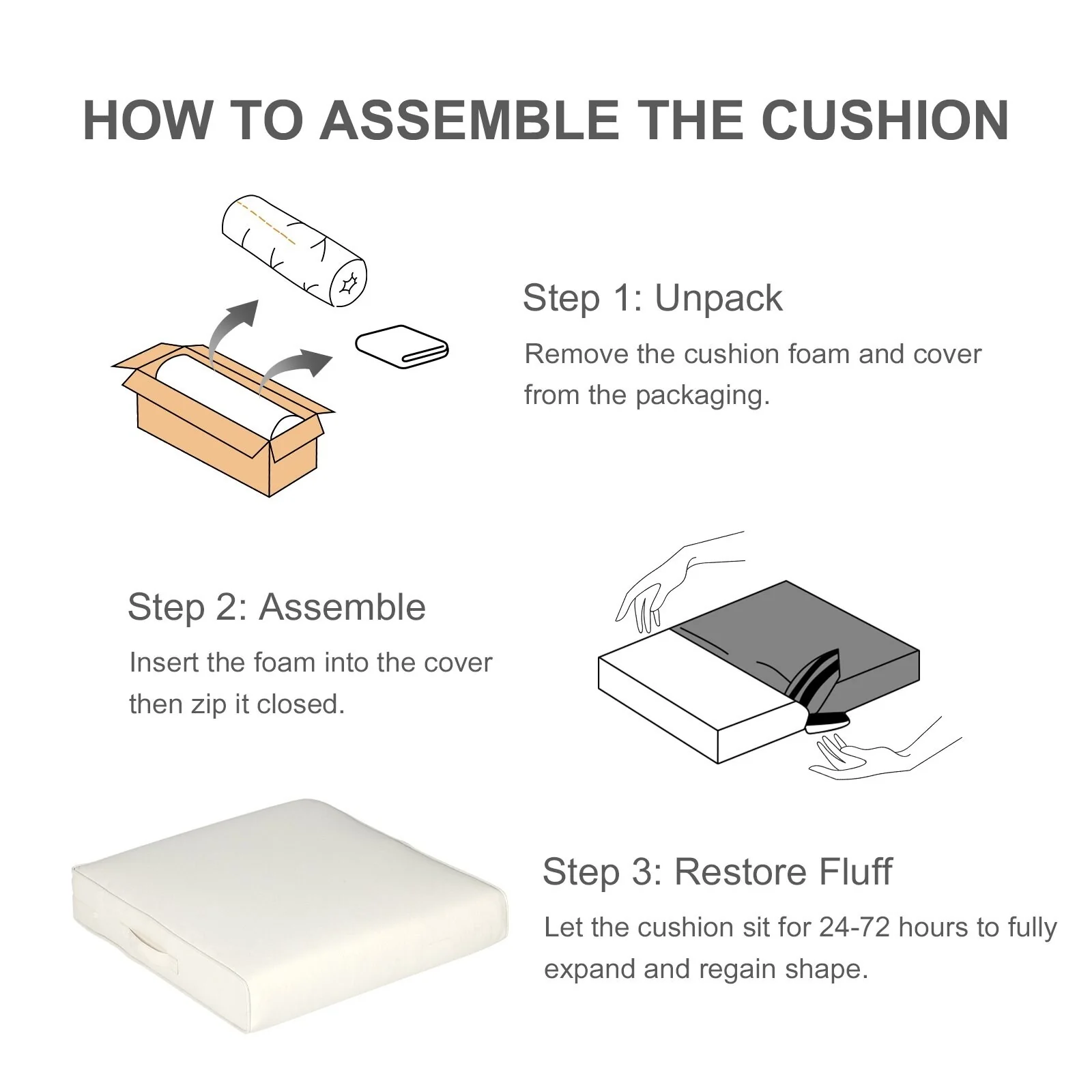 HOW TO ASSEMBLE THE CUSHION

Step 1: Unpack

Remove the cushion foam and cover from the packaging.

Step 2: Assemble

Insert the foam into the cover then zip it closed.

Step 3: Restore Fluff

Let the cushion sit for 24-72 hours to fully expand and regain shape.