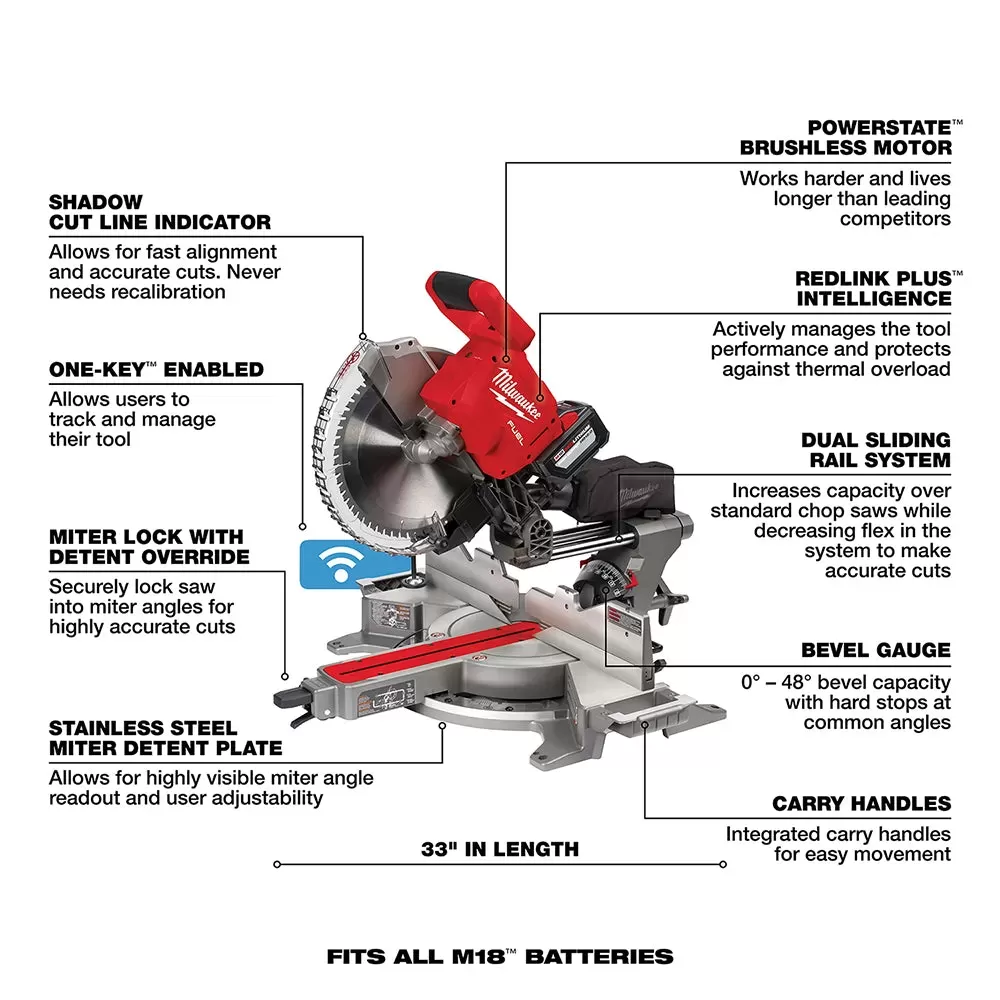 SHADOW CUT LINE INDICATOR
Allows for fast alignment and accurate cuts. Never needs recalibration

ONE-KEY™ ENABLED
Allows users to track and manage their tool

MITER LOCK WITH DETENT OVERRIDE
Securely lock saw into miter angles for highly accurate cuts

STAINLESS STEEL MITER DETENT PLATE
Allows for highly visible miter angle readout and user adjustability

POWERSTATE™ BRUSHLESS MOTOR
Works harder and lives longer than leading competitors

REDLINK PLUS™ INTELLIGENCE
Actively manages the tool performance and protects against thermal overload

DUAL SLIDING RAIL SYSTEM
Increases capacity over standard chop saws while decreasing flex in the system to make accurate cuts

BEVEL GAUGE
0° – 48° bevel capacity with hard stops at common angles

CARRY HANDLES
Integrated carry handles for easy movement

Milwaukee FUEL

33" IN LENGTH

FITS ALL M18™ BATTERIES