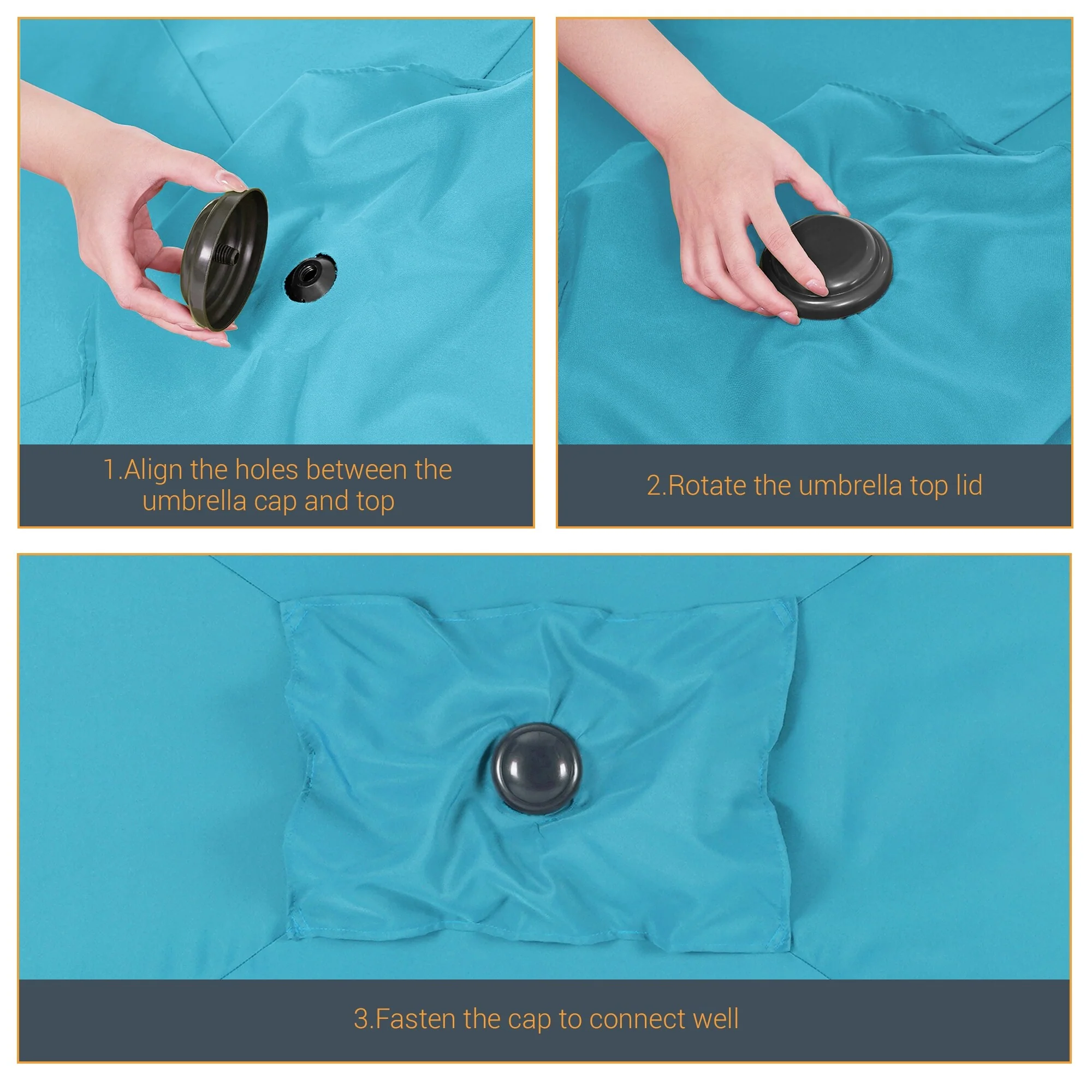 1.Align the holes between the umbrella cap and top

2.Rotate the umbrella top lid

3.Fasten the cap to connect well