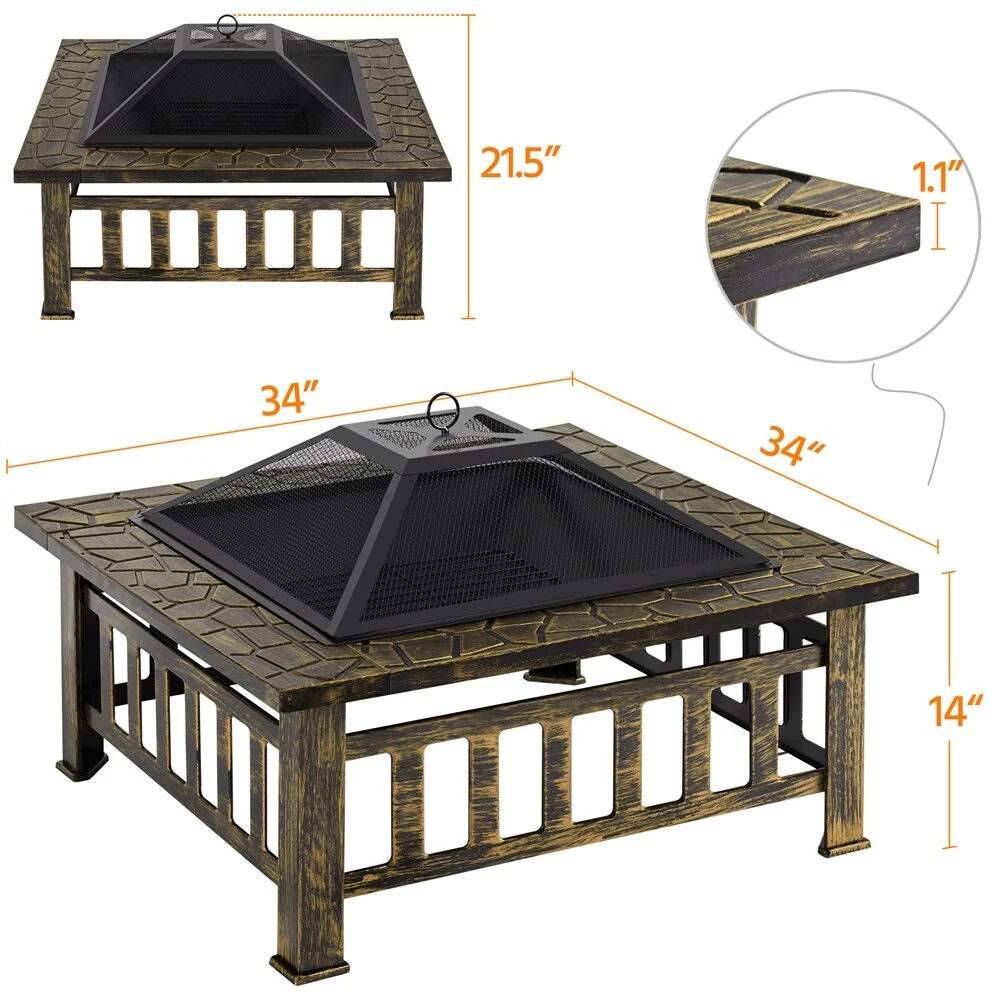 21.5"

1.1"

34"

34"

14"