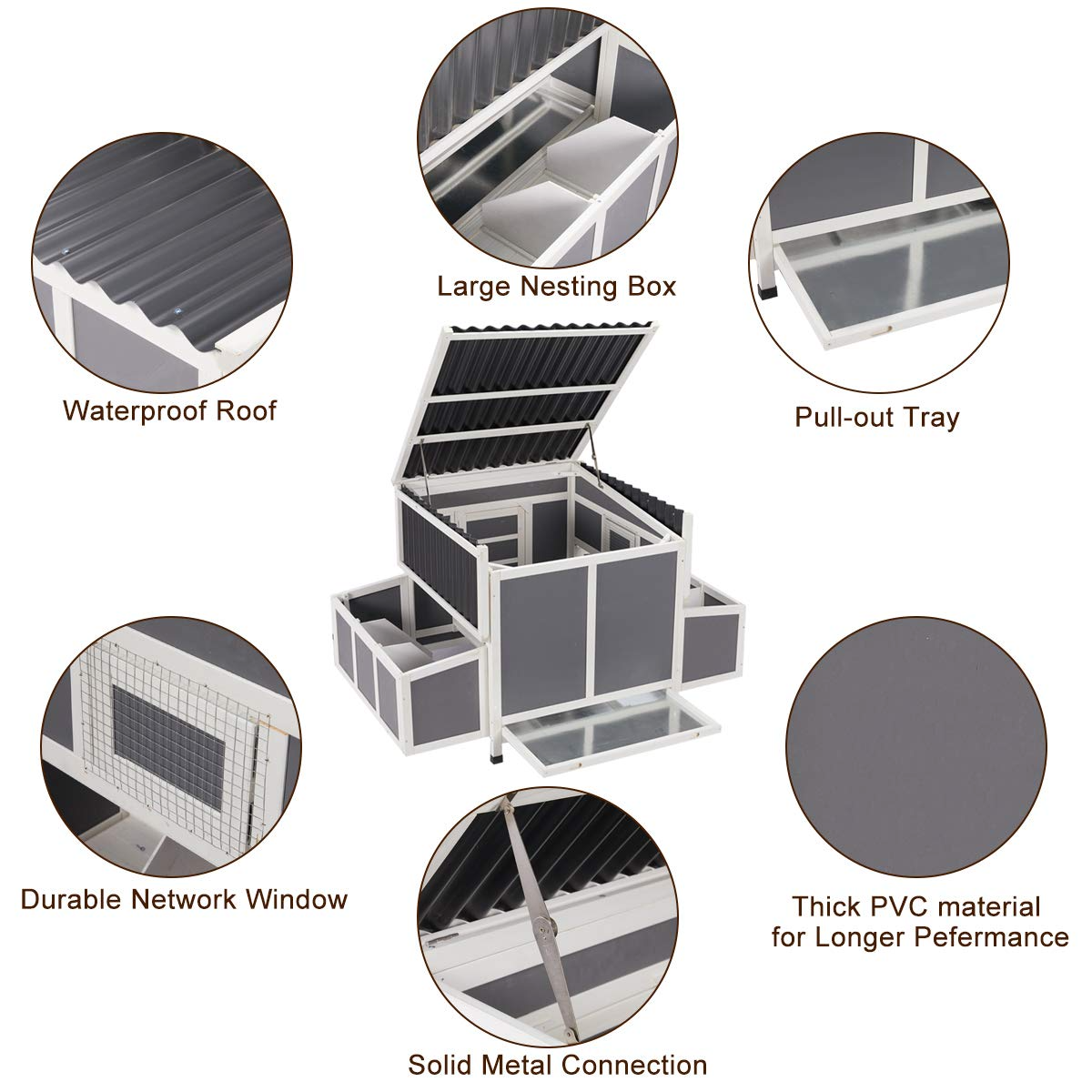 Large Nesting Box

Waterproof Roof

Pull-out Tray

Durable Network Window

Thick PVC material for Longer Pefermance

Solid Metal Connection