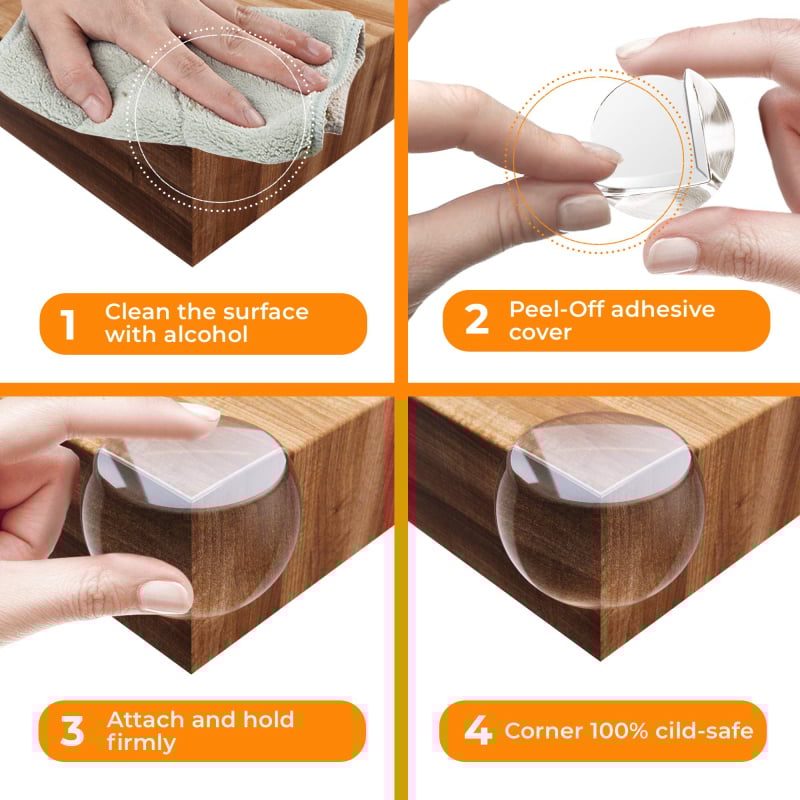 1 Clean the surface with alcohol

2 Peel-Off adhesive cover

3 Attach and hold firmly

4 Corner 100% cild-safe