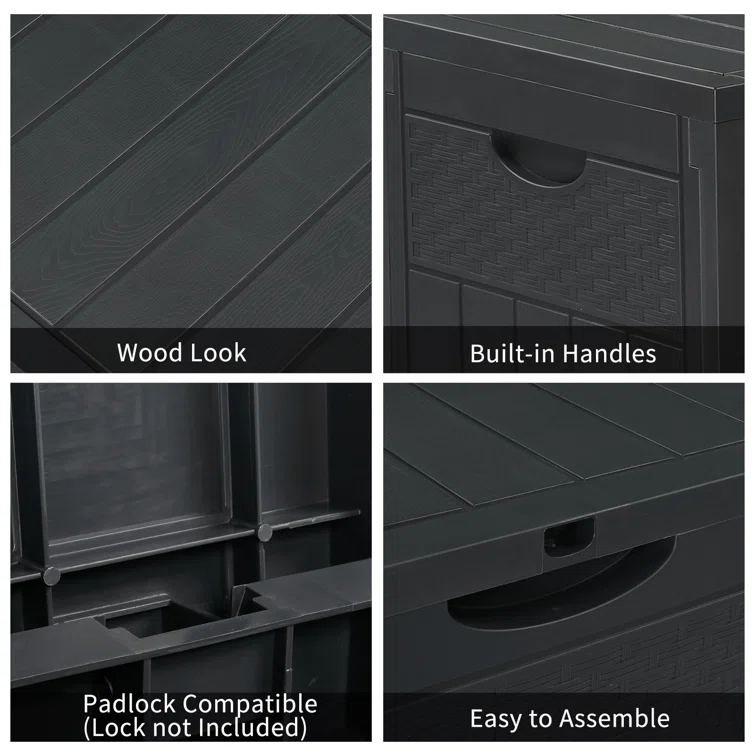 Wood Look

Built-in Handles

Padlock Compatible
(Lock not Included)

Easy to Assemble