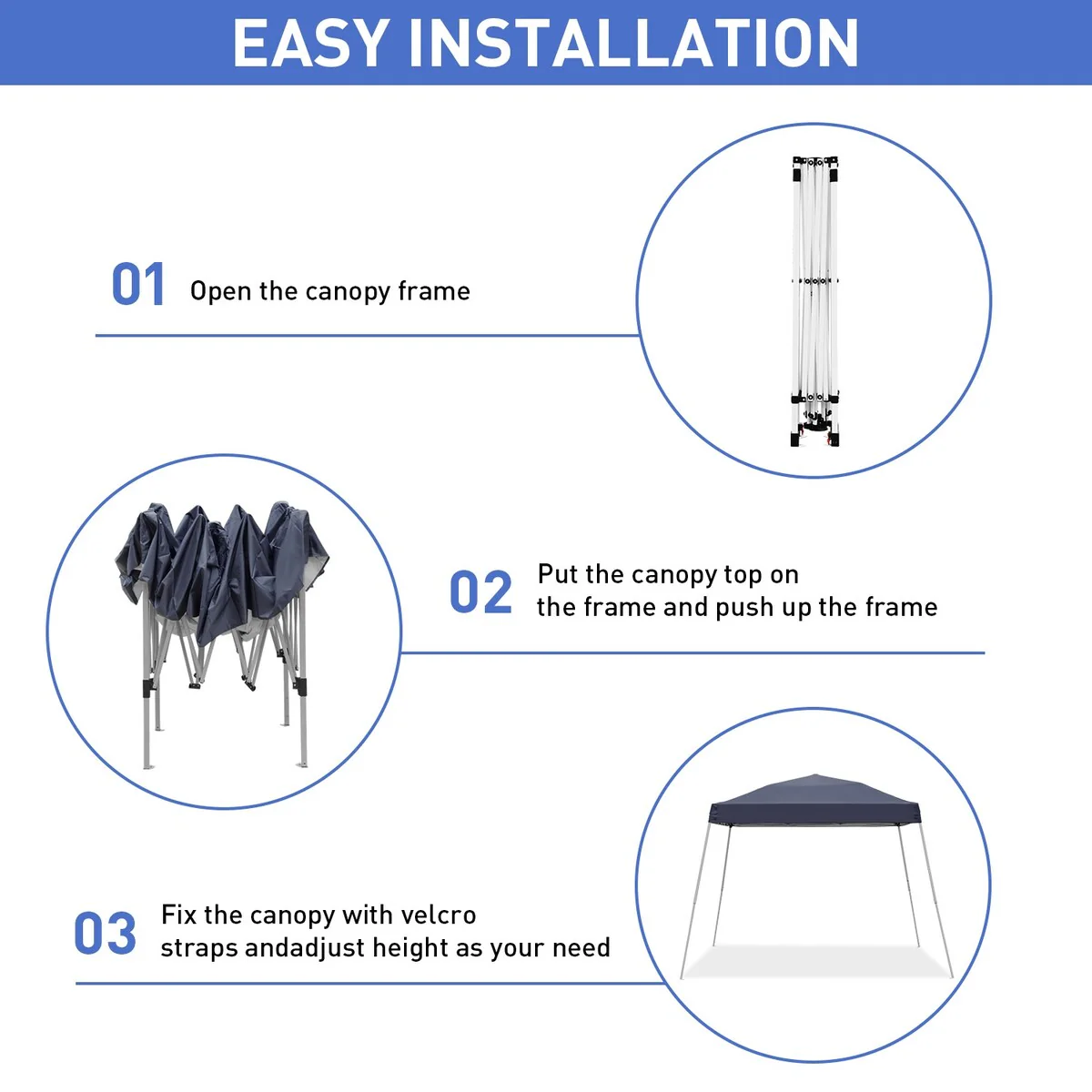 EASY INSTALLATION

01 Open the canopy frame

02 Put the canopy top on the frame and push up the frame

03 Fix the canopy with velcro straps andadjust height as your need