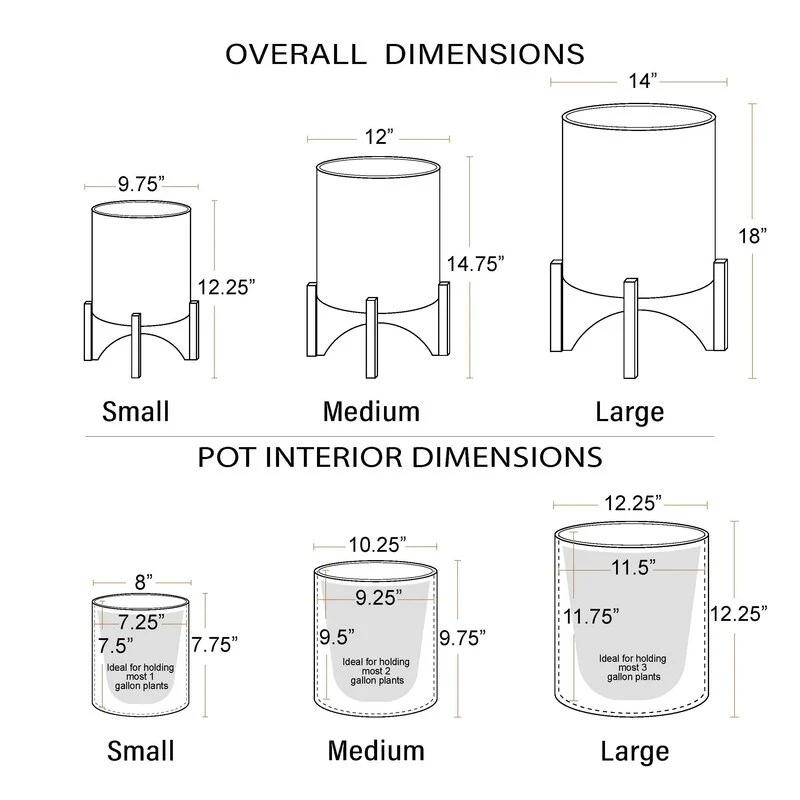 OVERALL DIMENSIONS

9.75”
12.25”
Small

12”
14.75”
Medium

14”
18”
Large

POT INTERIOR DIMENSIONS

8”
7.25”
7.5”
7.75”
Ideal for holding most 1 gallon plants
Small

10.25”
9.25”
9.5”
9.75”
Ideal for holding most 2 gallon plants
Medium

12.25”
11.5”
11.75”
12.25”
Ideal for holding most 3 gallon plants
Large