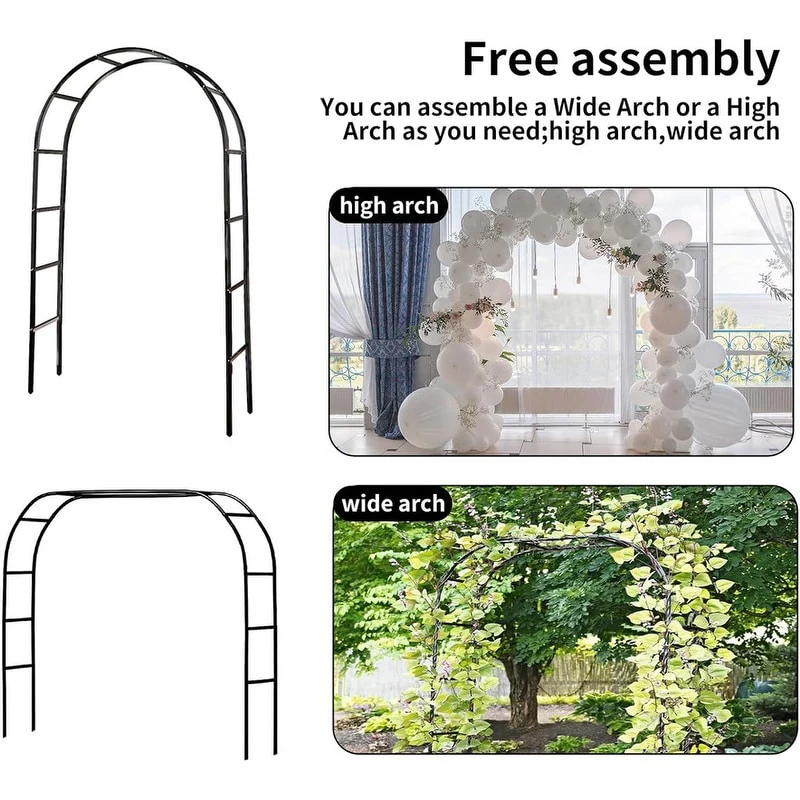 Free assembly

You can assemble a Wide Arch or a High Arch as you need;high arch,wide arch

high arch

wide arch