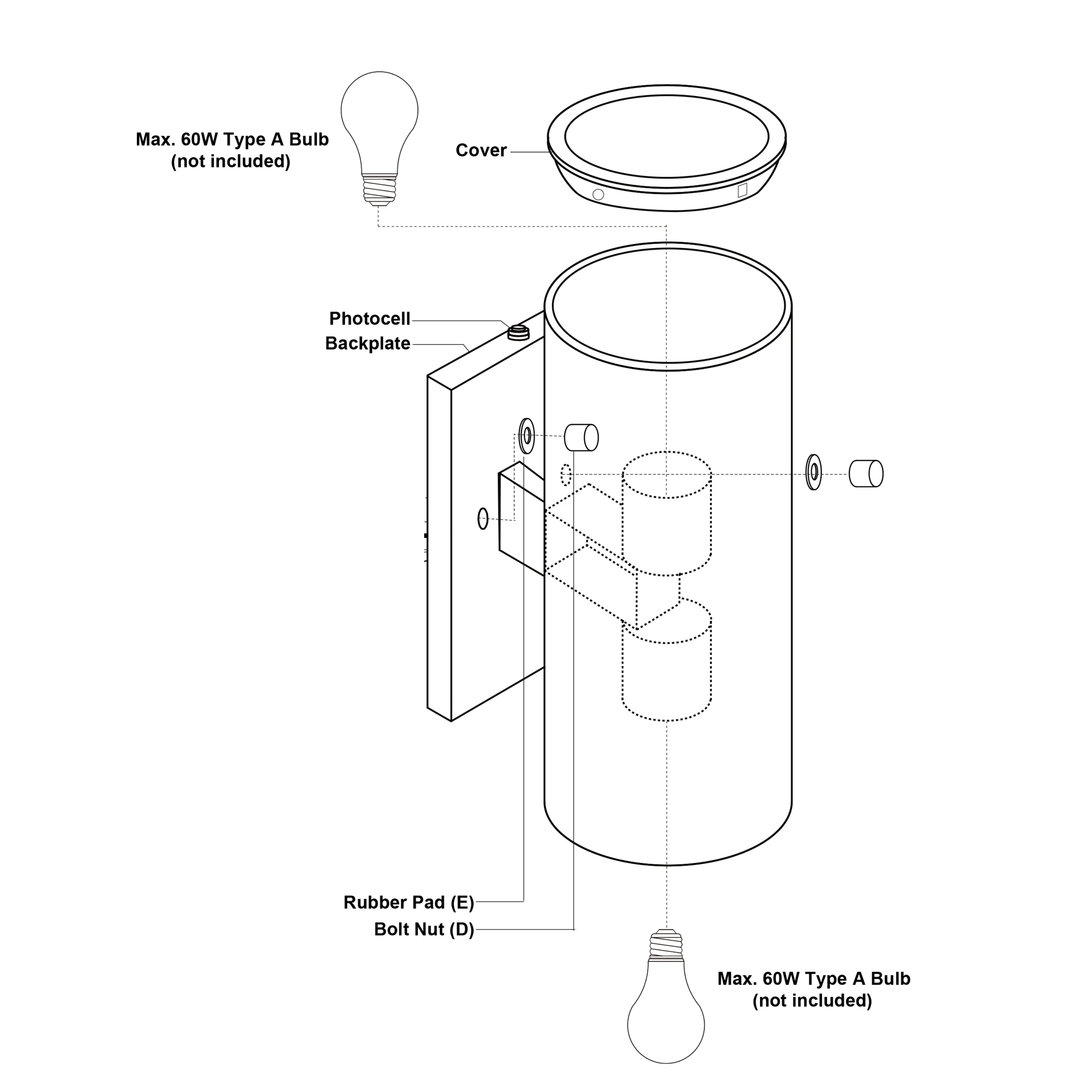 Max. 60W Type A Bulb
(not included)

Cover

Photocell

Backplate

Rubber Pad (E)

Bolt Nut (D)

Max. 60W Type A Bulb
(not included)