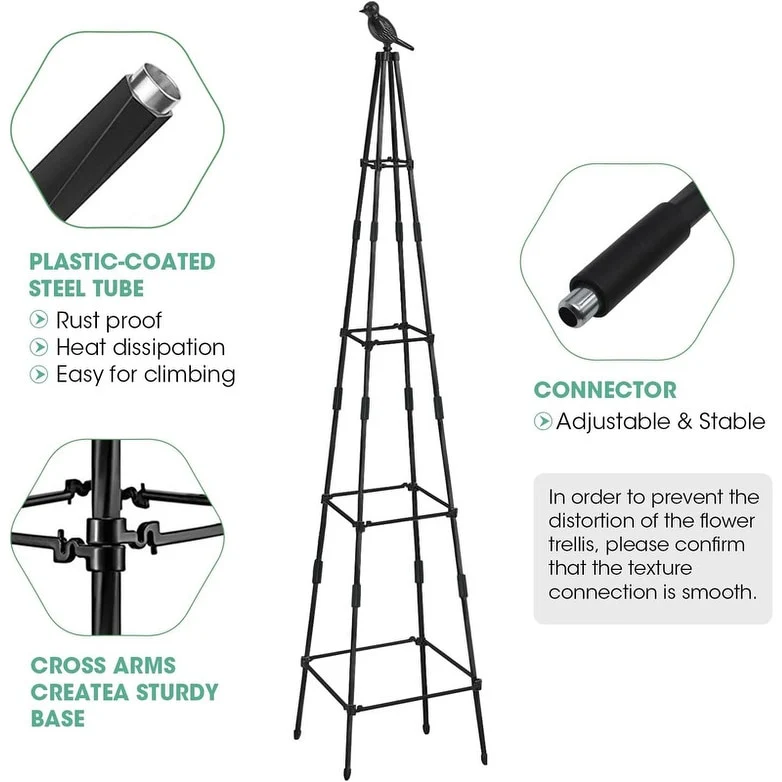 PLASTIC-COATED STEEL TUBE

Rust proof

Heat dissipation

Easy for climbing

CROSS ARMS CREATEA STURDY BASE

CONNECTOR

Adjustable & Stable

In order to prevent the distortion of the flower trellis, please confirm that the texture connection is smooth.