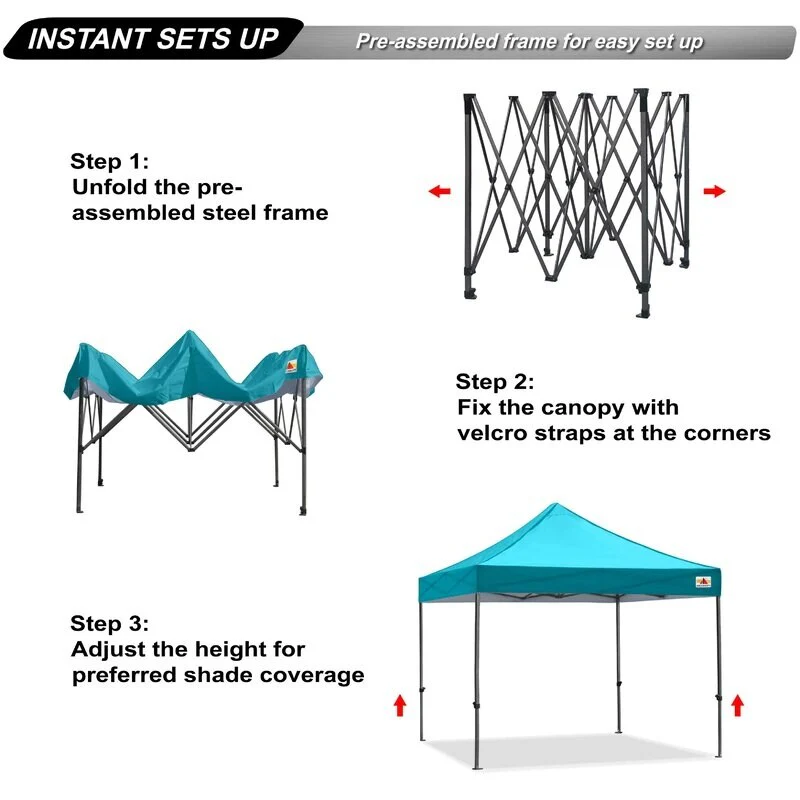 INSTANT SETS UP

Pre-assembled frame for easy set up

Step 1:
Unfold the pre-assembled steel frame

Step 2:
Fix the canopy with velcro straps at the corners

Step 3:
Adjust the height for preferred shade coverage