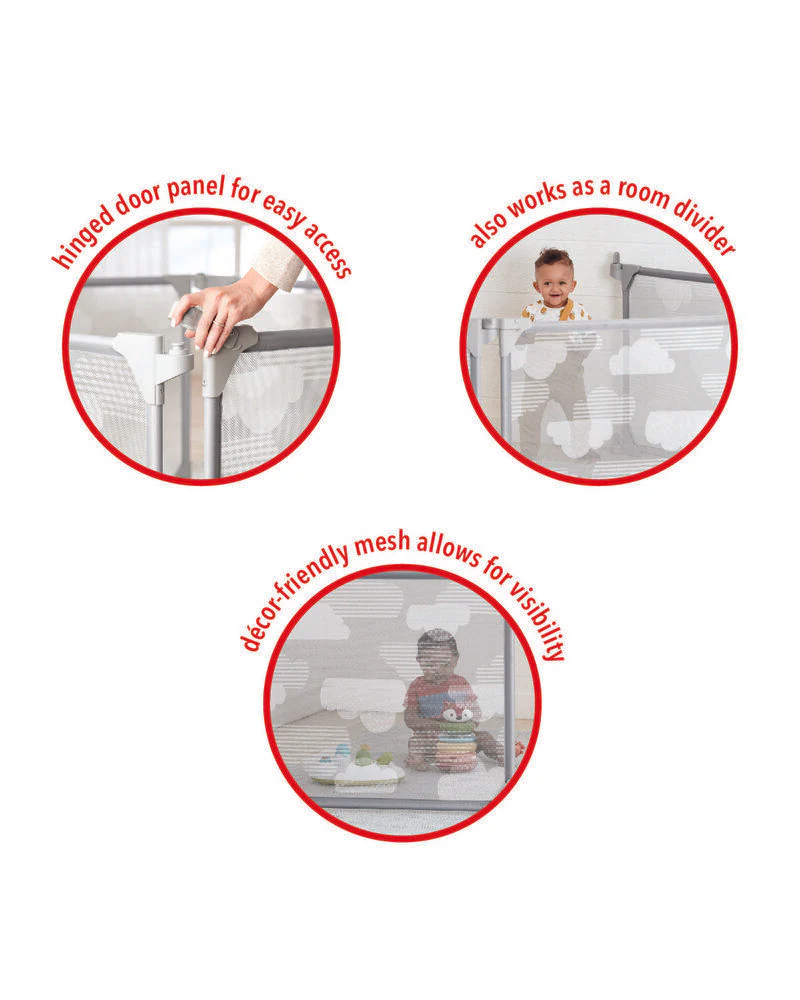 hinged door panel for easy access

also works as a room divider

décor-friendly mesh allows for visibility