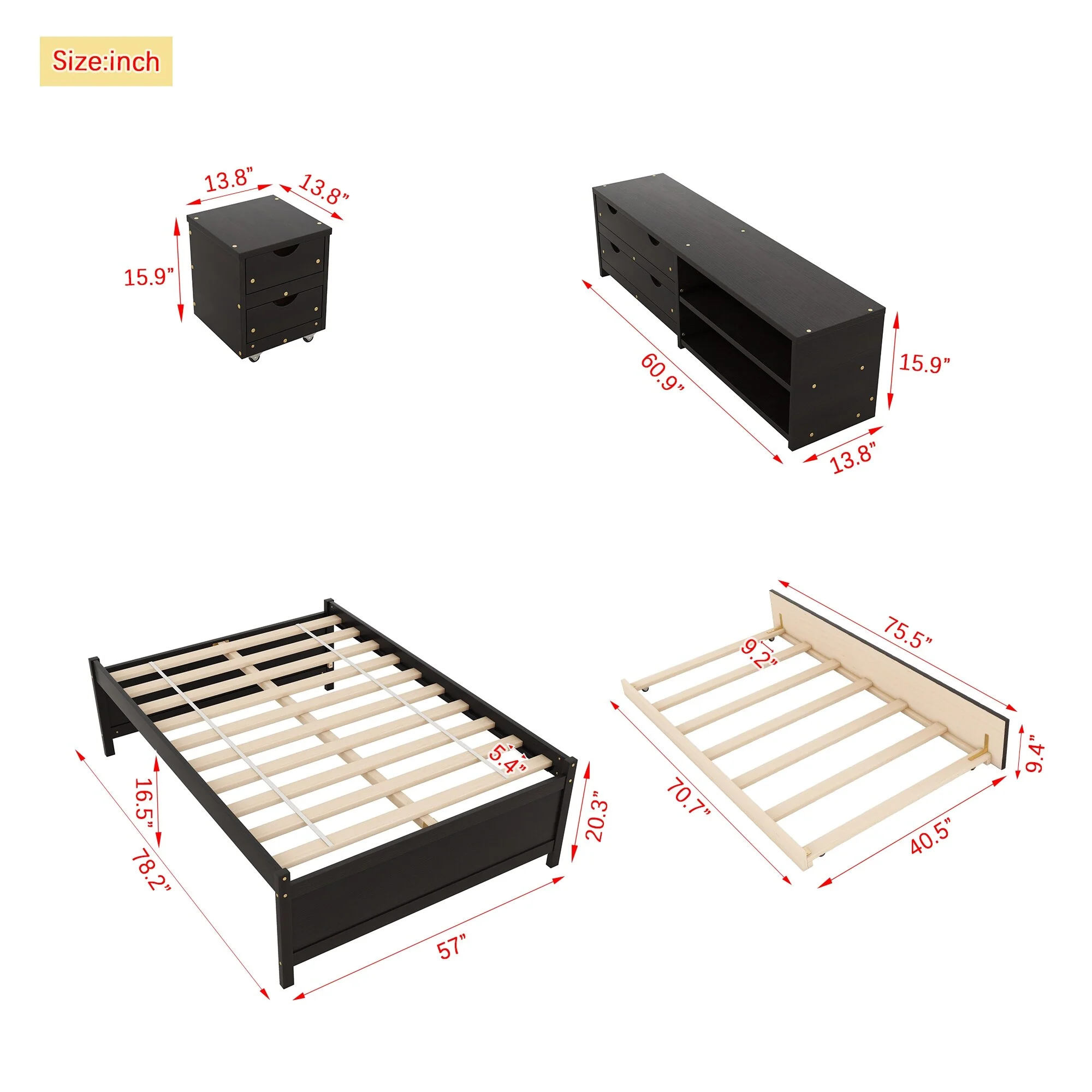 Size:inch

13.8”
13.8”
15.9”

60.9”
15.9”
13.8”

5.4”
16.5”
20.3”
78.2”
57”

75.5”
9.2”
9.4”
70.7”
40.5”