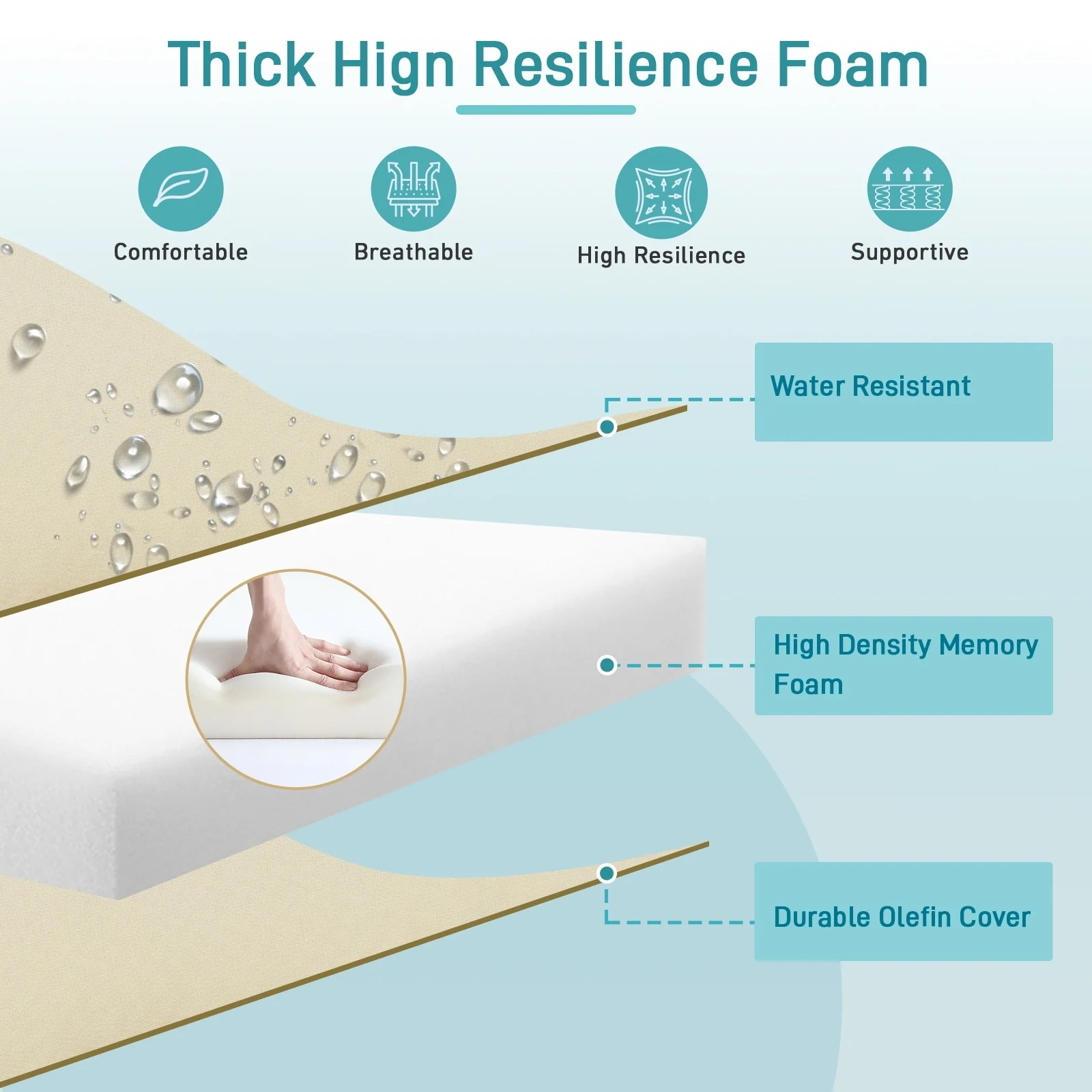 Thick Hign Resilience Foam

Comfortable

Breathable

High Resilience

Supportive

Water Resistant

High Density Memory Foam

Durable Olefin Cover