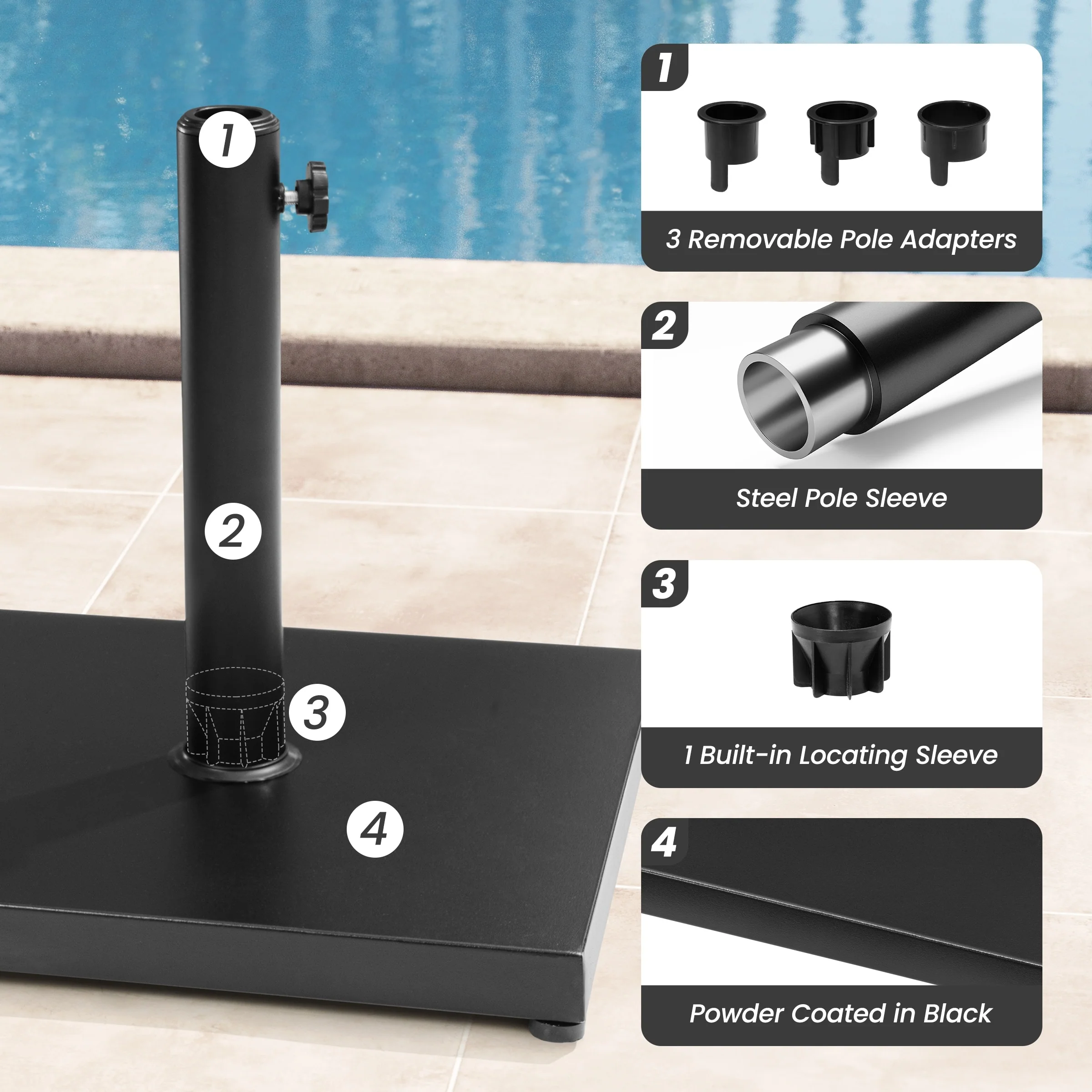 1

2

3

4

1

3 Removable Pole Adapters

2

Steel Pole Sleeve

3

1 Built-in Locating Sleeve

4

Powder Coated in Black