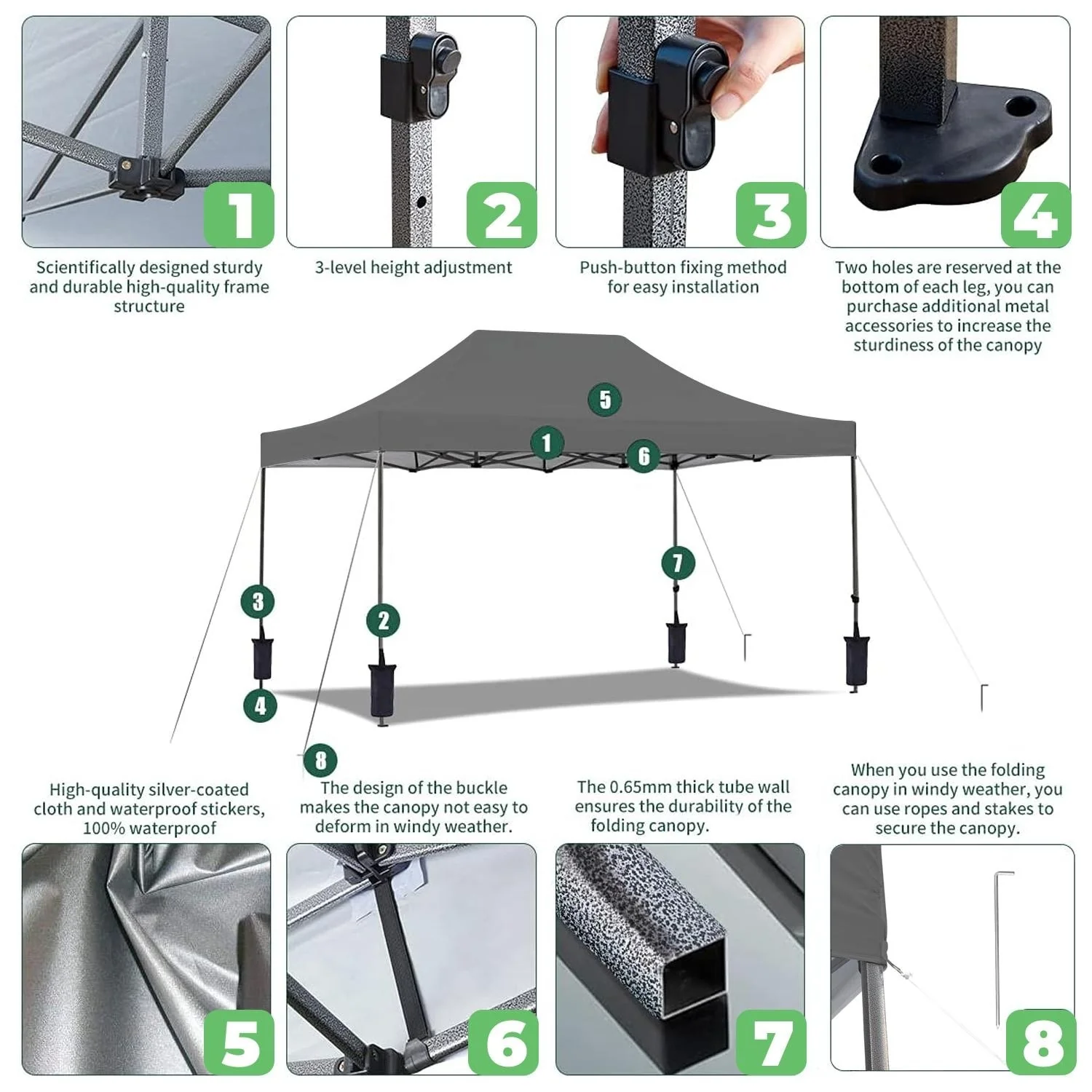 1

Scientifically designed sturdy and durable high-quality frame structure

2

3-level height adjustment

3

Push-button fixing method for easy installation

4

Two holes are reserved at the bottom of each leg, you can purchase additional metal accessories to increase the sturdiness of the canopy

5

1

6

7

3

2

4

8

High-quality silver-coated cloth and waterproof stickers, 100% waterproof

The design of the buckle makes the canopy not easy to deform in windy weather.

The 0.65mm thick tube wall ensures the durability of the folding canopy.

When you use the folding canopy in windy weather, you can use ropes and stakes to secure the canopy.

5

6

7

8