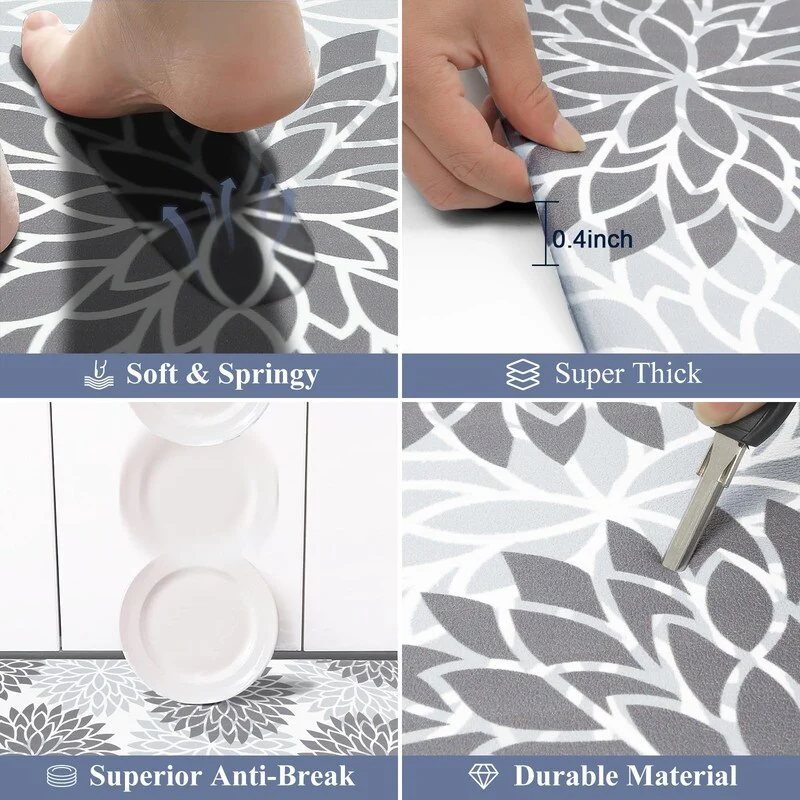 Soft & Springy

0.4inch

Super Thick

Superior Anti-Break

Durable Material