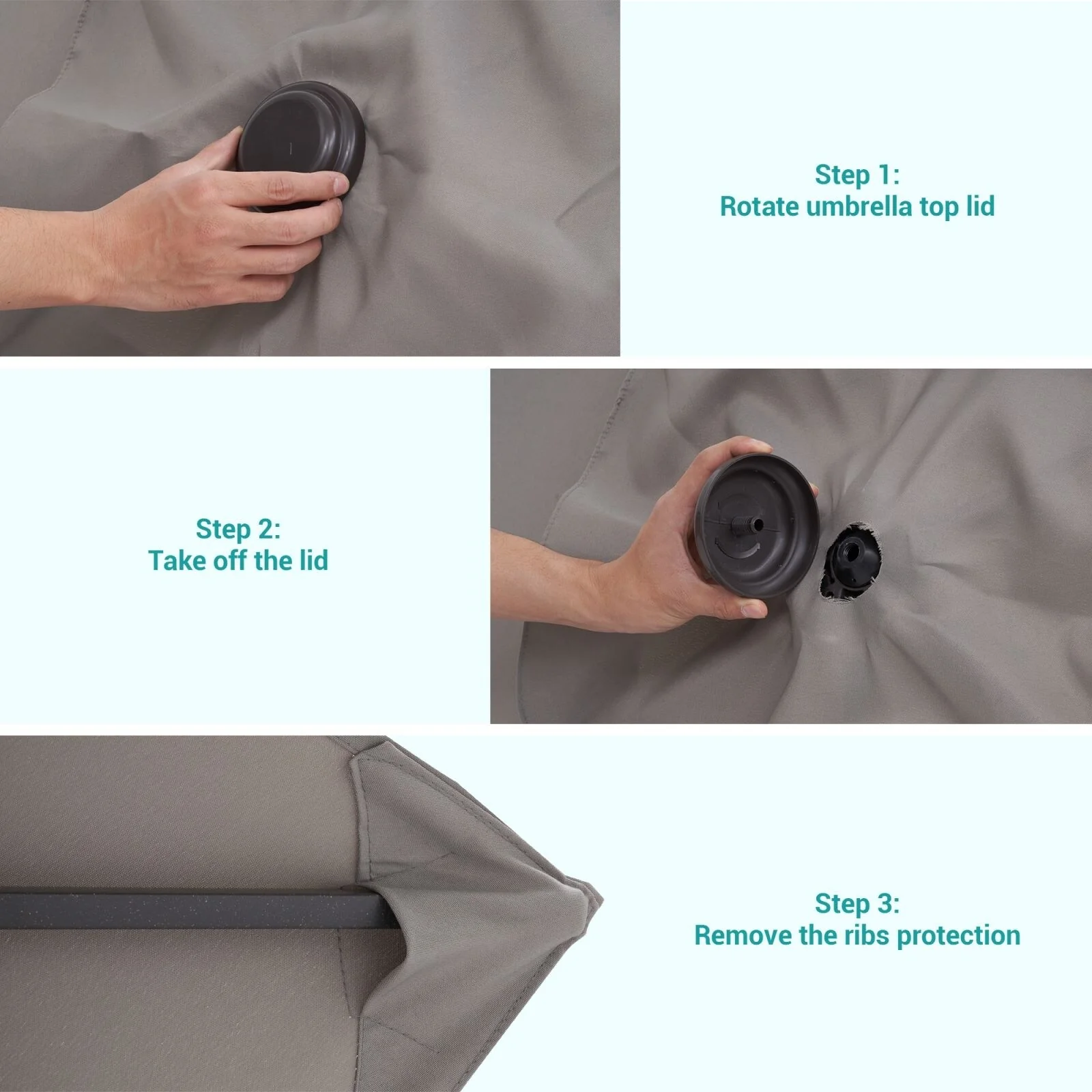 Step 1:
Rotate umbrella top lid

Step 2:
Take off the lid

Step 3:
Remove the ribs protection