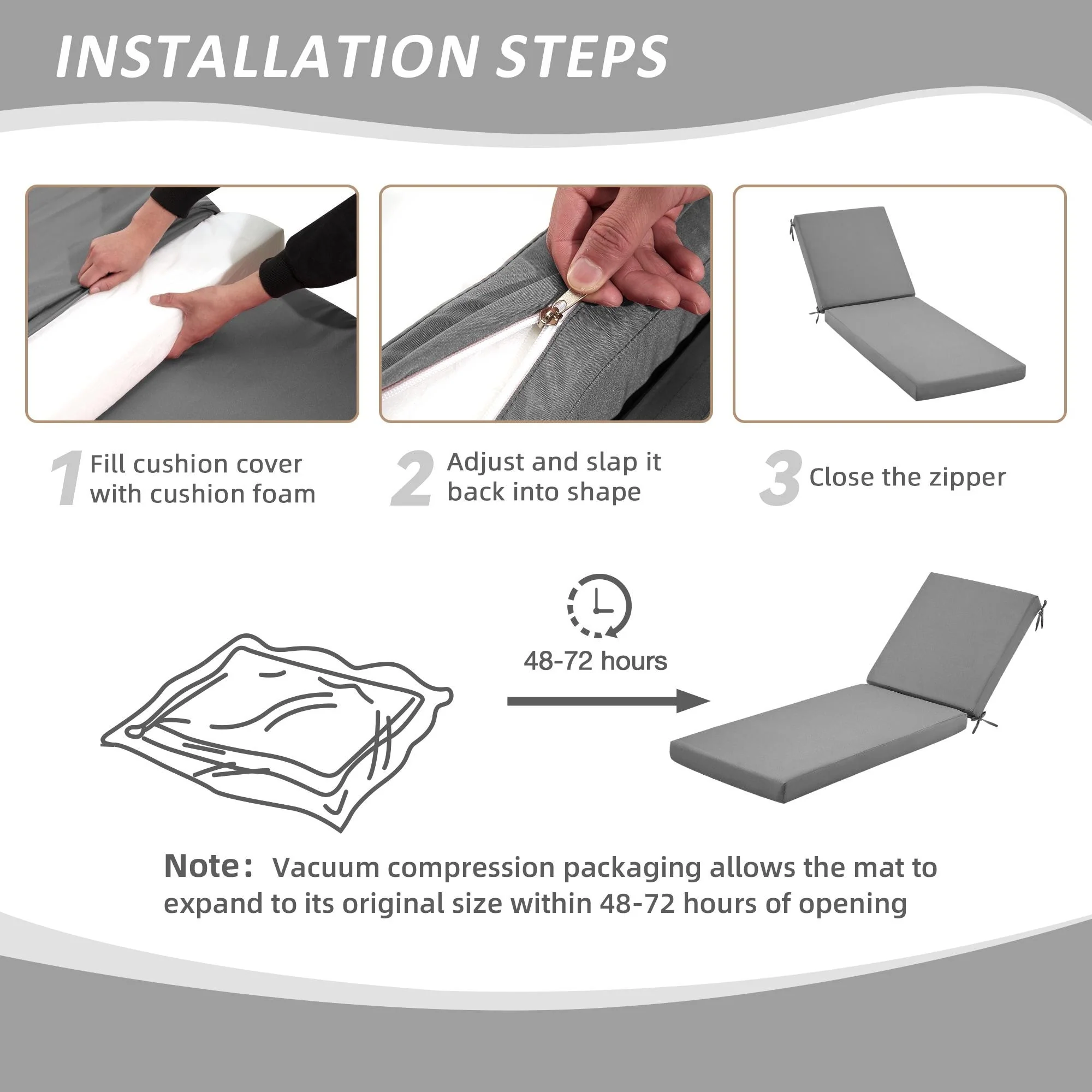 INSTALLATION STEPS

1 Fill cushion cover with cushion foam

2 Adjust and slap it back into shape

3 Close the zipper

48-72 hours

Note: Vacuum compression packaging allows the mat to expand to its original size within 48-72 hours of opening