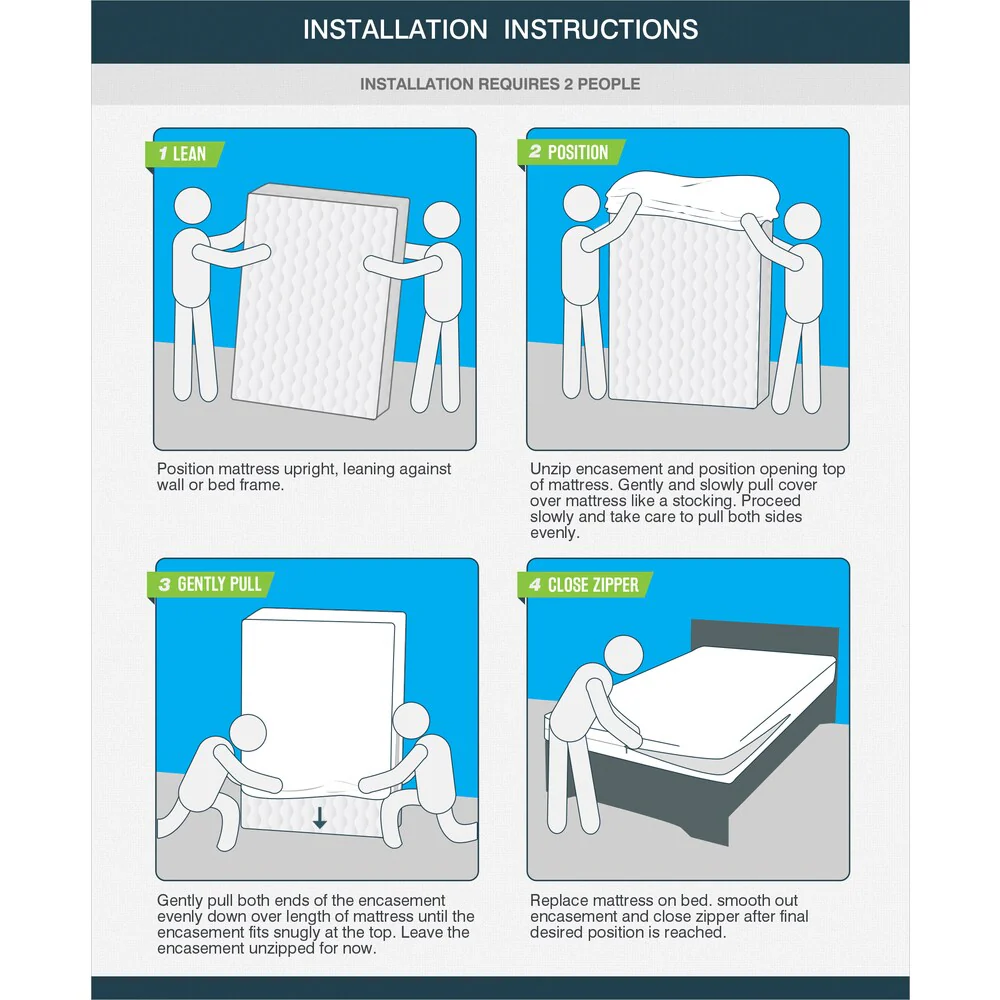 INSTALLATION INSTRUCTIONS

INSTALLATION REQUIRES 2 PEOPLE

1 LEAN

Position mattress upright, leaning against wall or bed frame.

2 POSITION

Unzip encasement and position opening top of mattress. Gently and slowly pull cover over mattress like a stocking. Proceed slowly and take care to pull both sides evenly.

3 GENTLY PULL

Gently pull both ends of the encasement evenly down over length of mattress until the encasement fits snugly at the top. Leave the encasement unzipped for now.

4 CLOSE ZIPPER

Replace mattress on bed. smooth out encasement and close zipper after final desired position is reached.