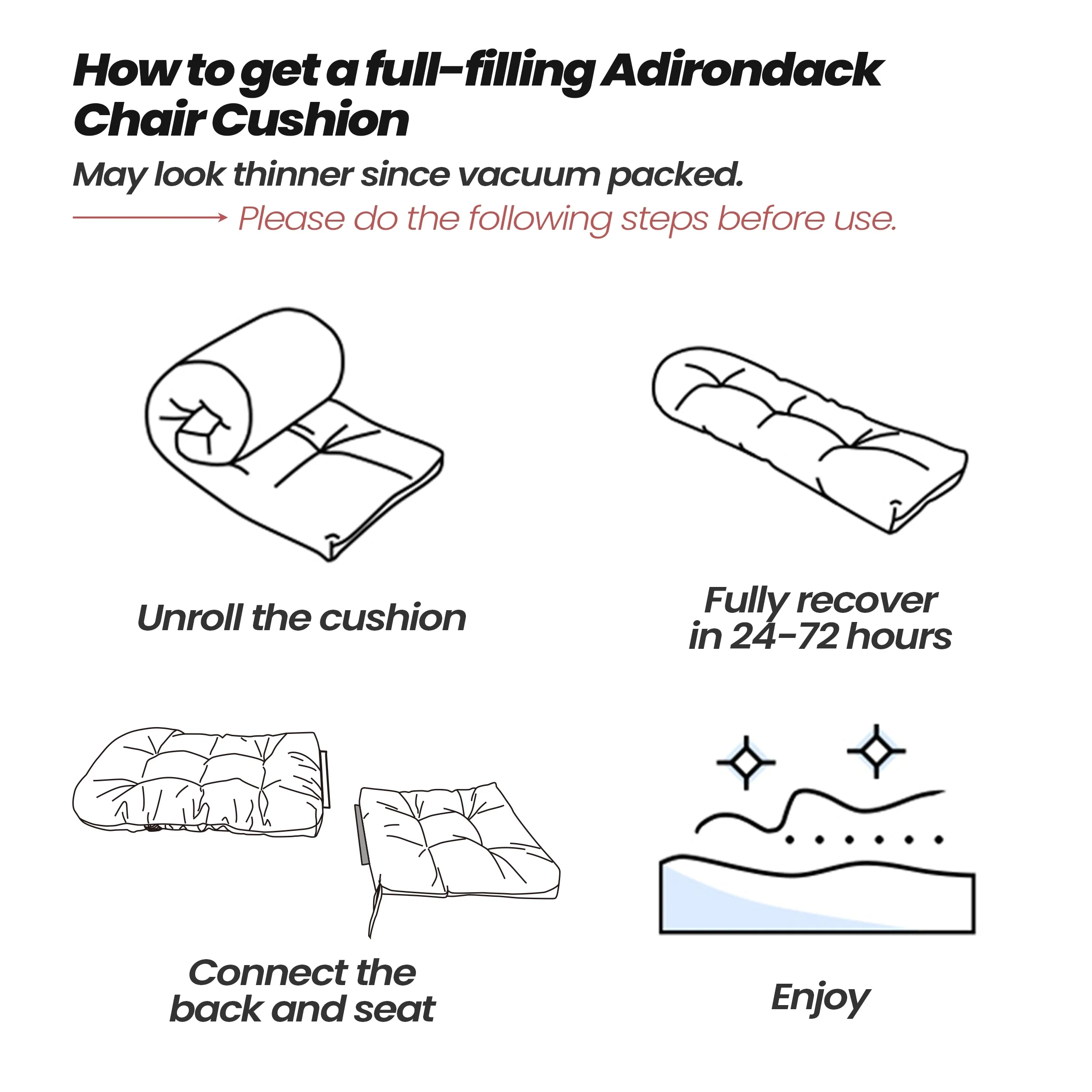 How to get a full-filling Adirondack Chair Cushion

May look thinner since vacuum packed.

Please do the following steps before use.

Unroll the cushion

Fully recover in 24-72 hours

Connect the back and seat

Enjoy