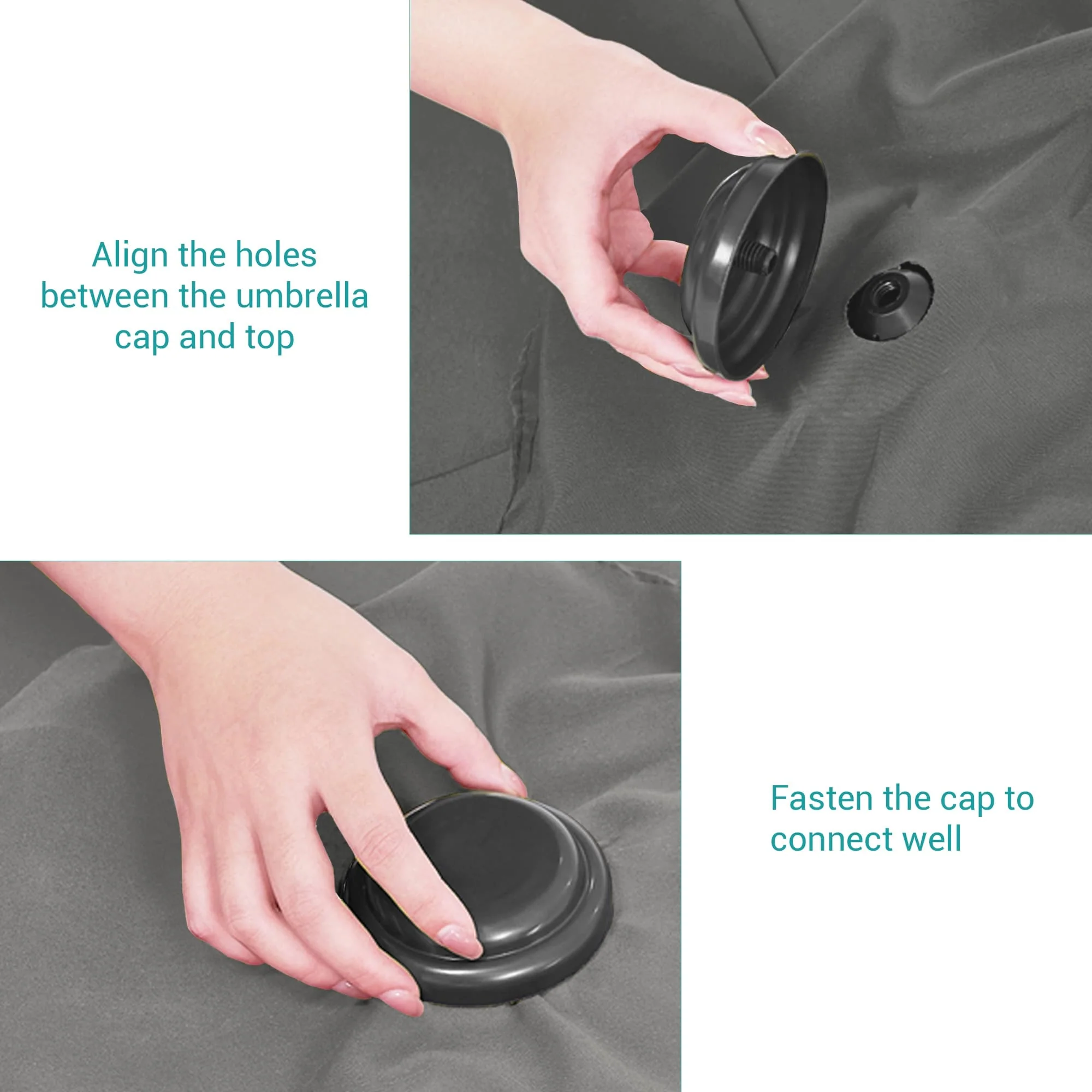 Align the holes between the umbrella cap and top

Fasten the cap to connect well