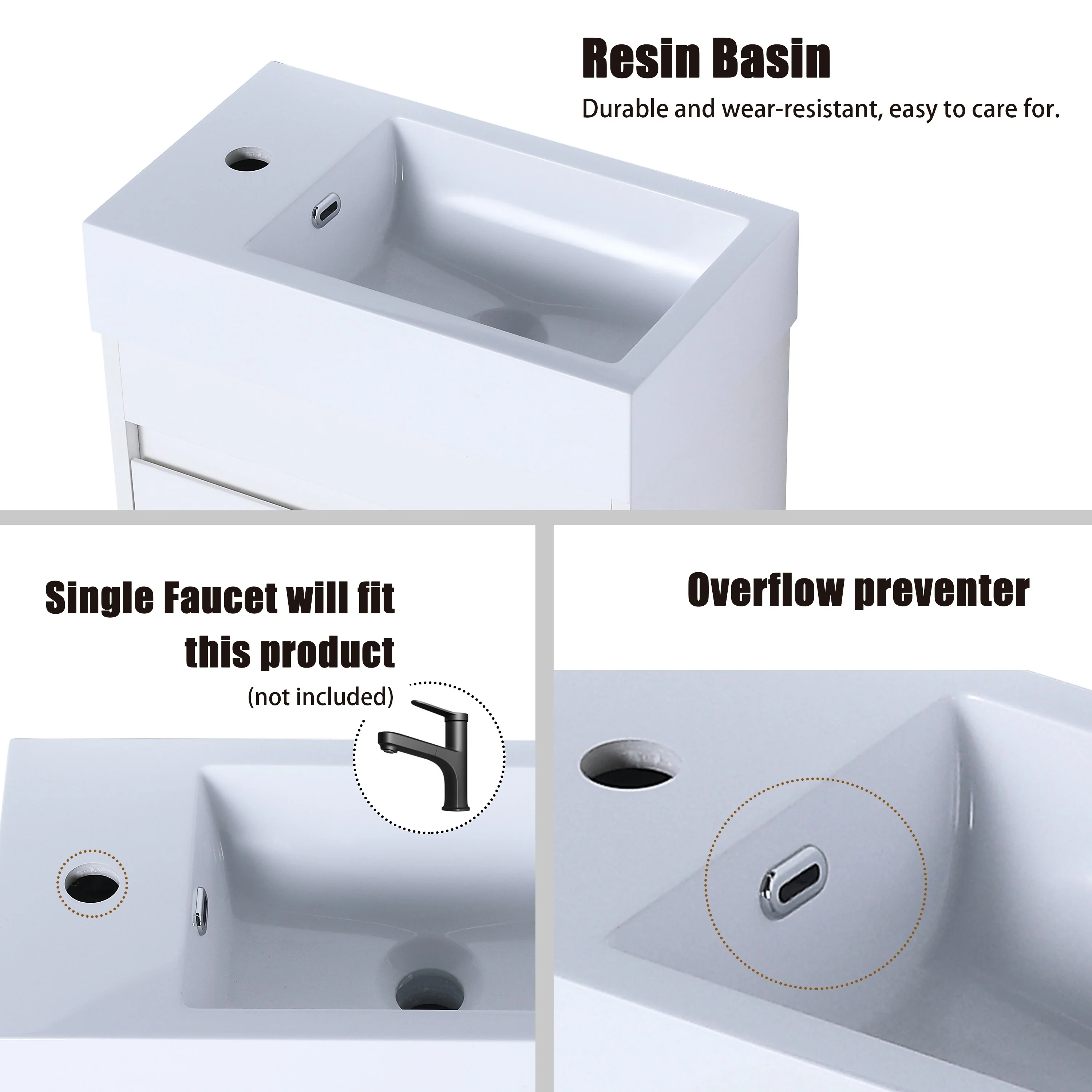 Resin Basin

Durable and wear-resistant, easy to care for.

Single Faucet will fit this product

(not included)

Overflow preventer