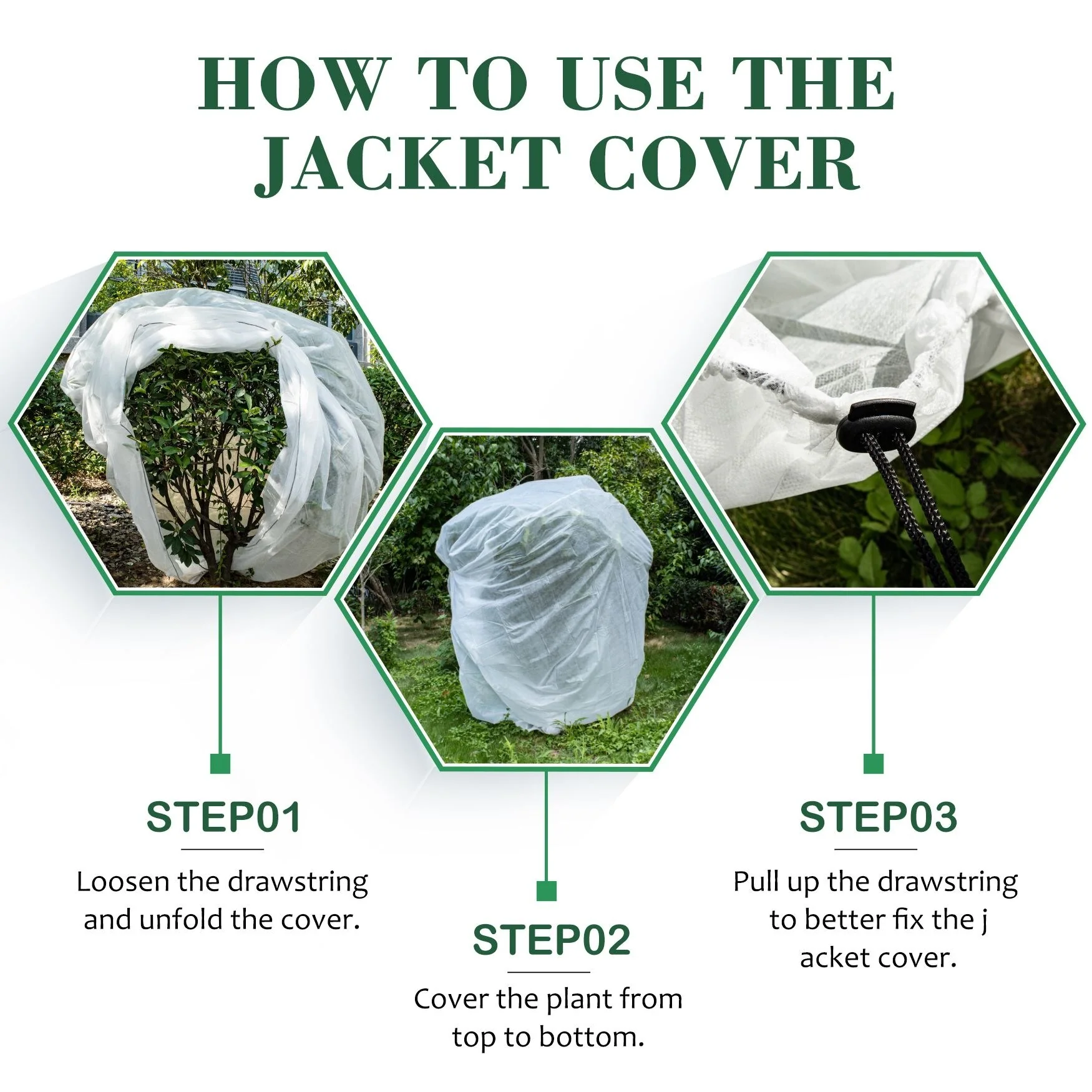 HOW TO USE THE JACKET COVER

STEP01

Loosen the drawstring and unfold the cover.

STEP02

Cover the plant from top to bottom.

STEP03

Pull up the drawstring to better fix the j acket cover.