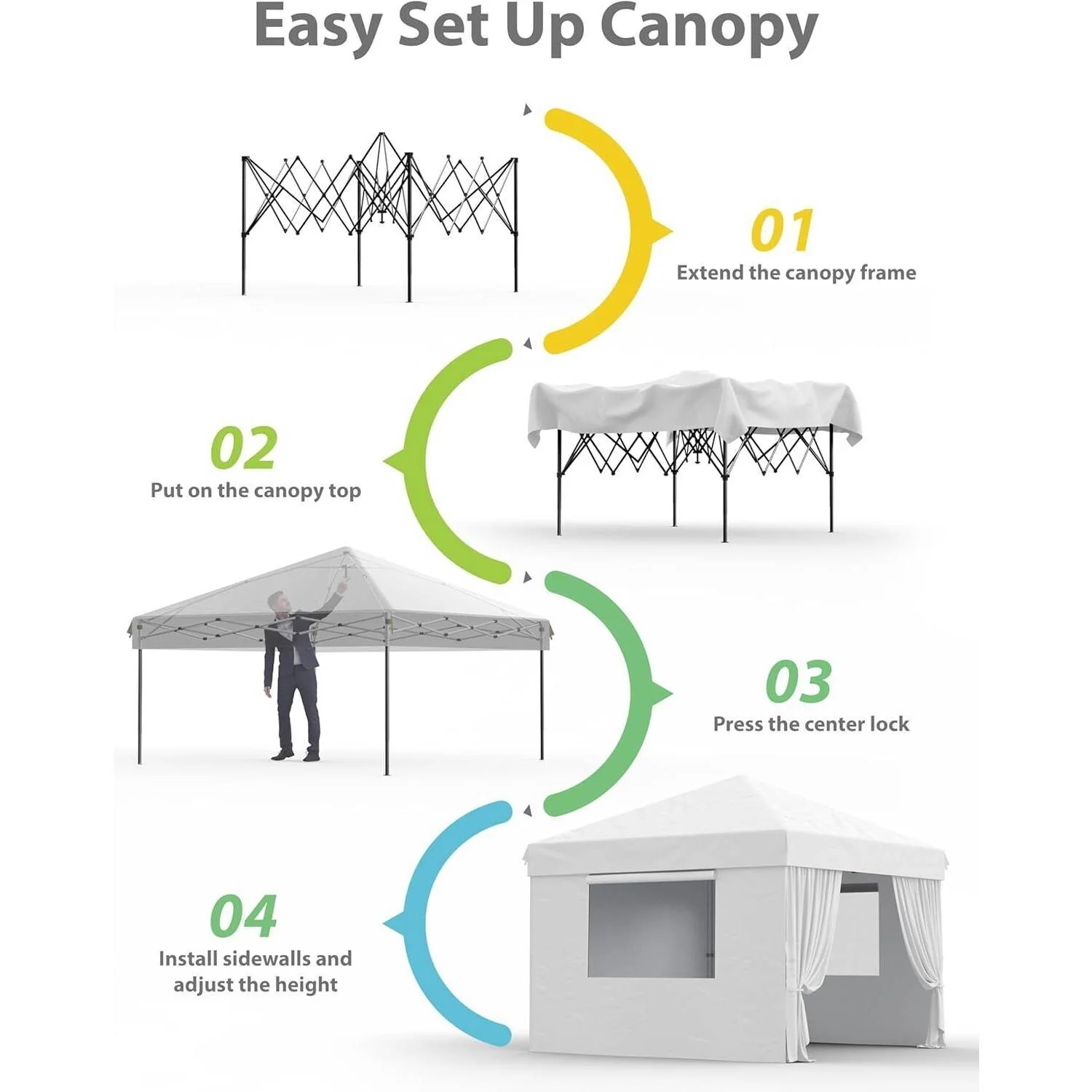 Easy Set Up Canopy

01
Extend the canopy frame

02
Put on the canopy top

03
Press the center lock

04
Install sidewalls and adjust the height