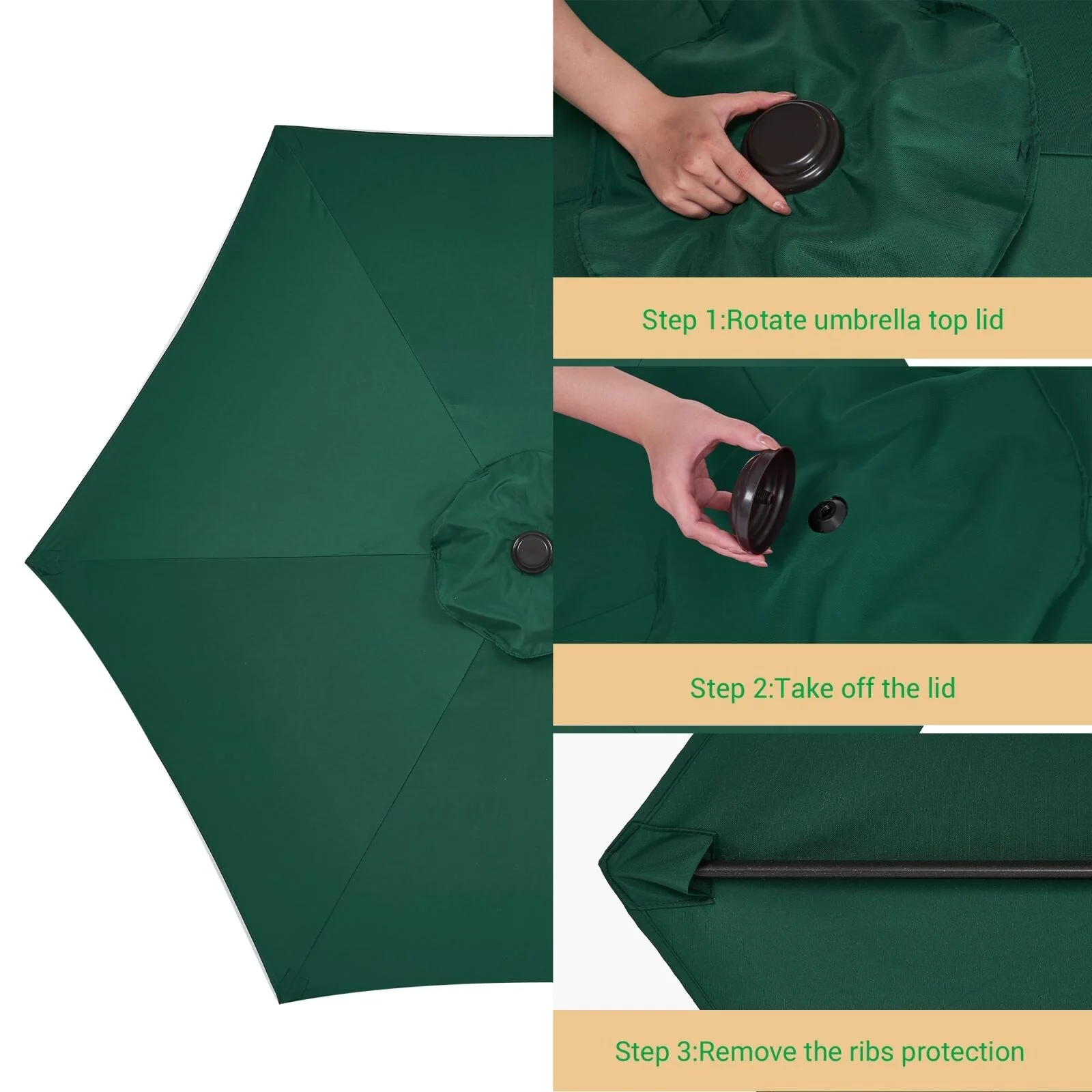 Step 1:Rotate umbrella top lid

Step 2:Take off the lid

Step 3:Remove the ribs protection