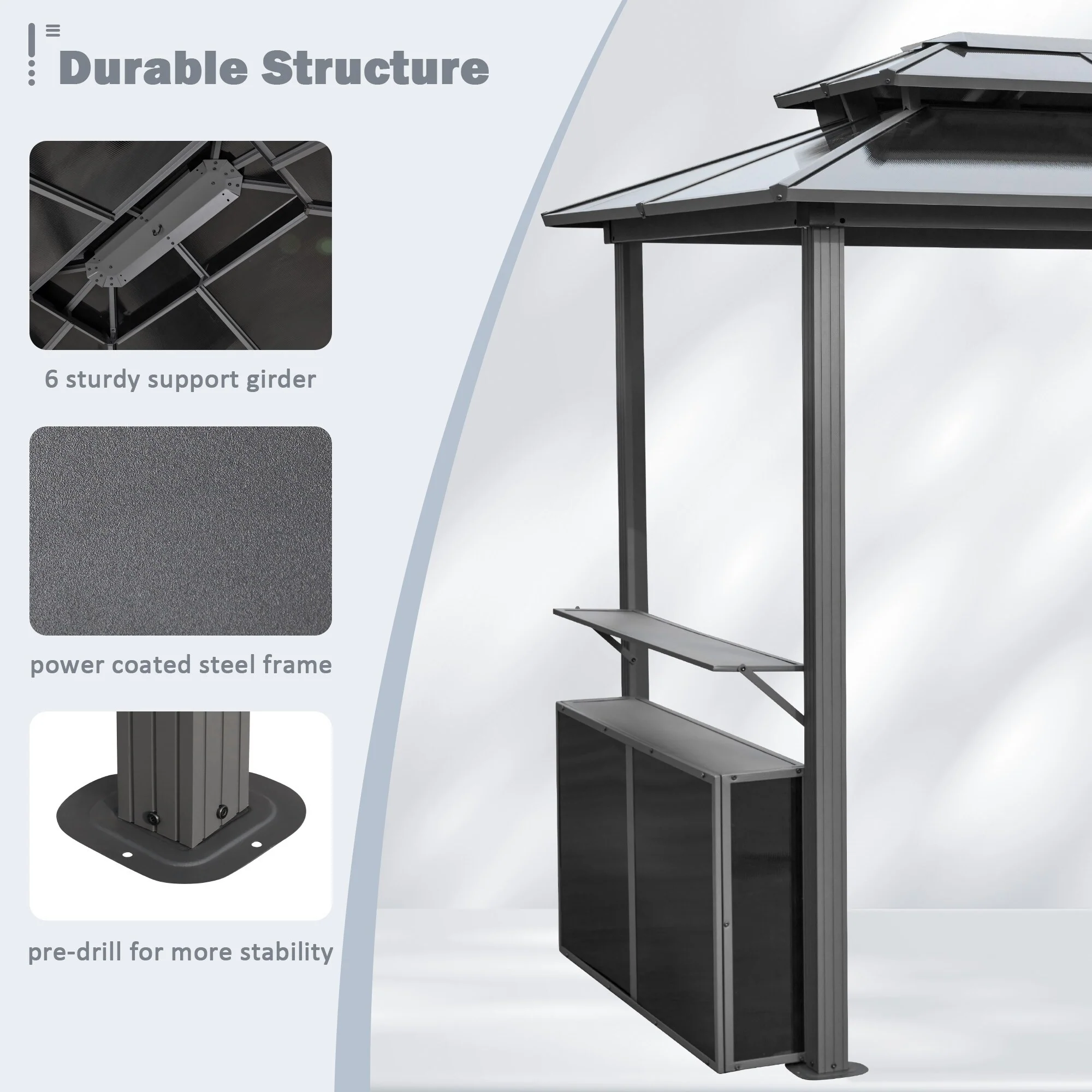 Durable Structure

6 sturdy support girder

power coated steel frame

pre-drill for more stability