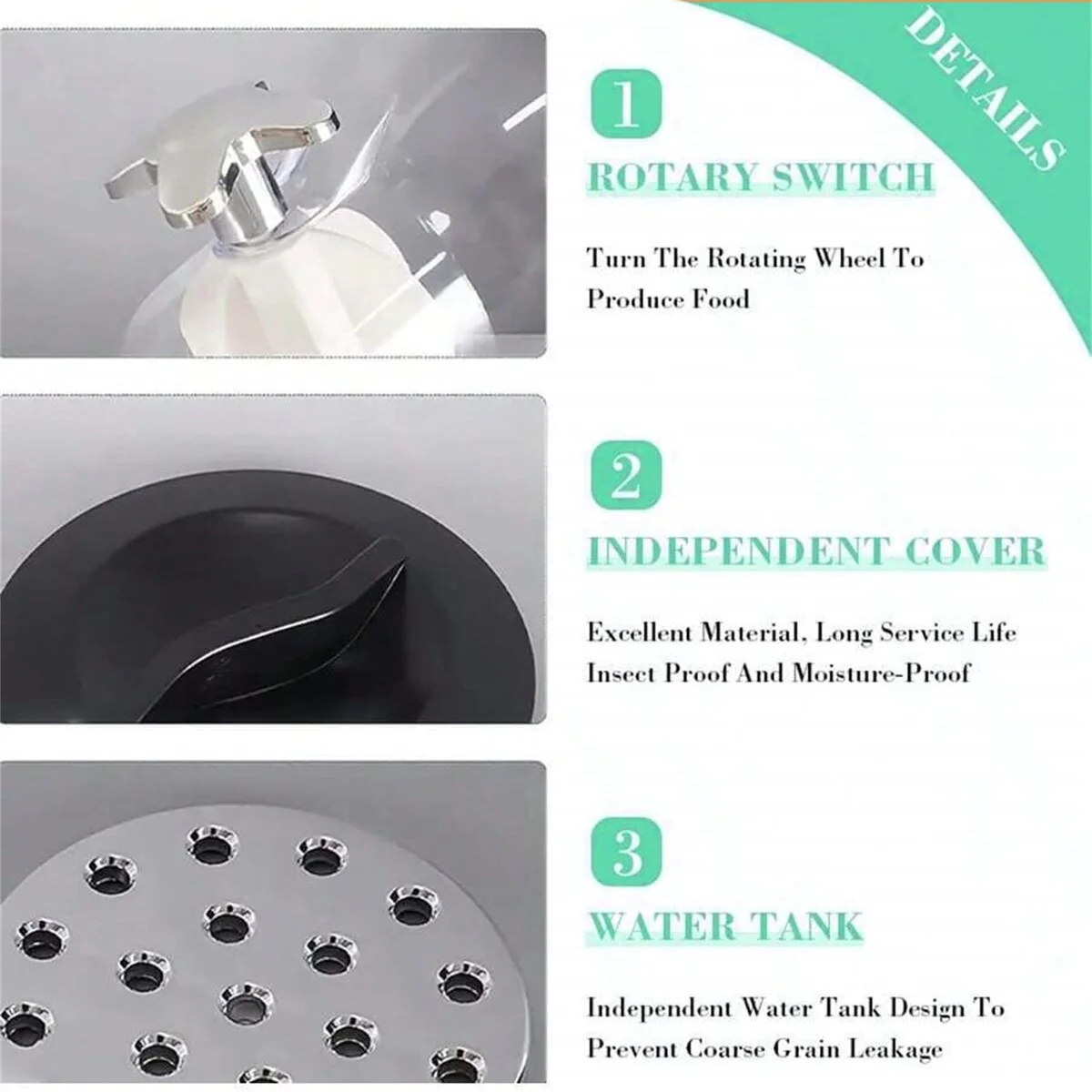 DETAILS

1

ROTARY SWITCH

Turn The Rotating Wheel To Produce Food

2

INDEPENDENT COVER

Excellent Material, Long Service Life Insect Proof And Moisture-Proof

3

WATER TANK

Independent Water Tank Design To Prevent Coarse Grain Leakage