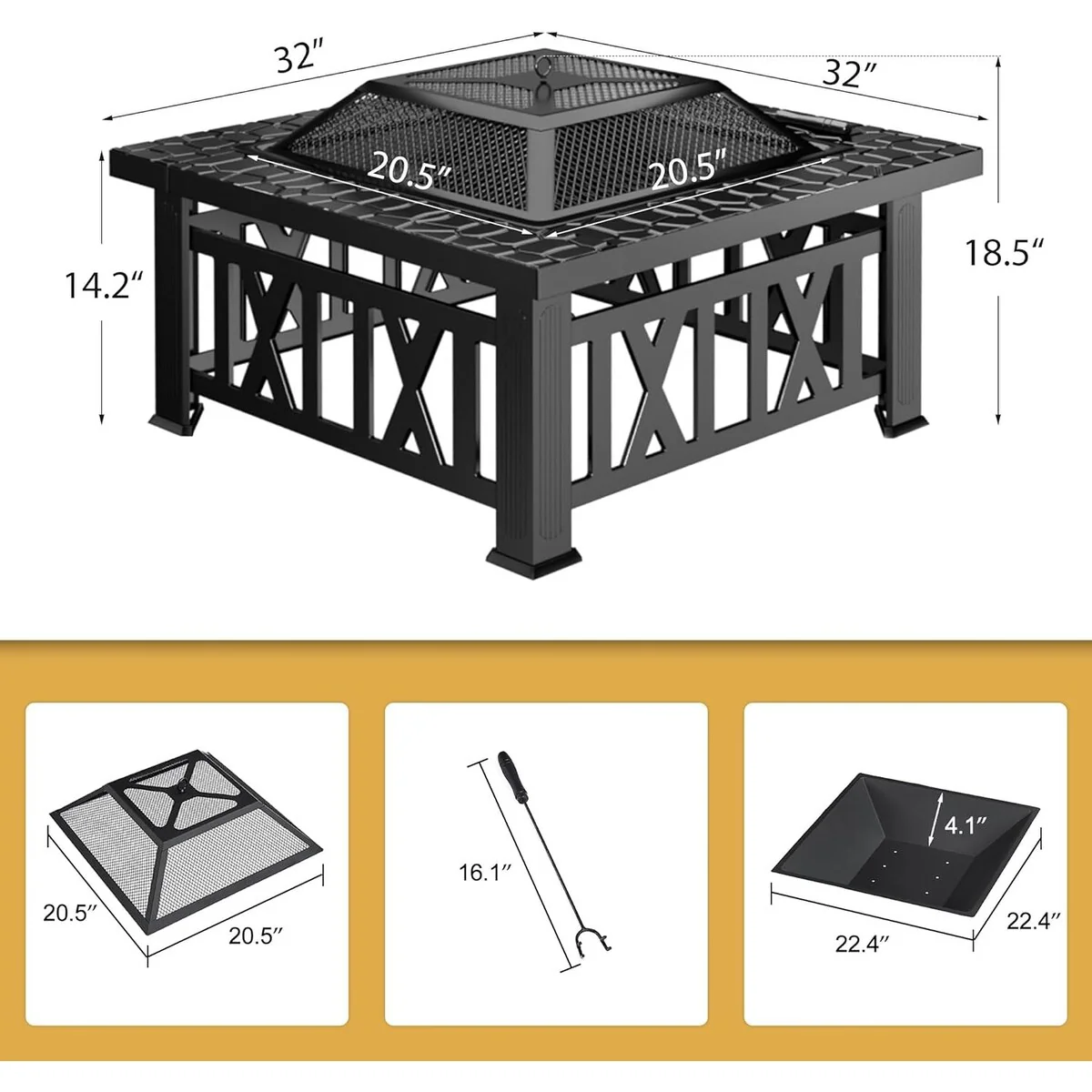 32″
32″
20.5″
20.5″
14.2″
18.5″

20.5″
20.5″

16.1″

4.1″
22.4″
22.4″