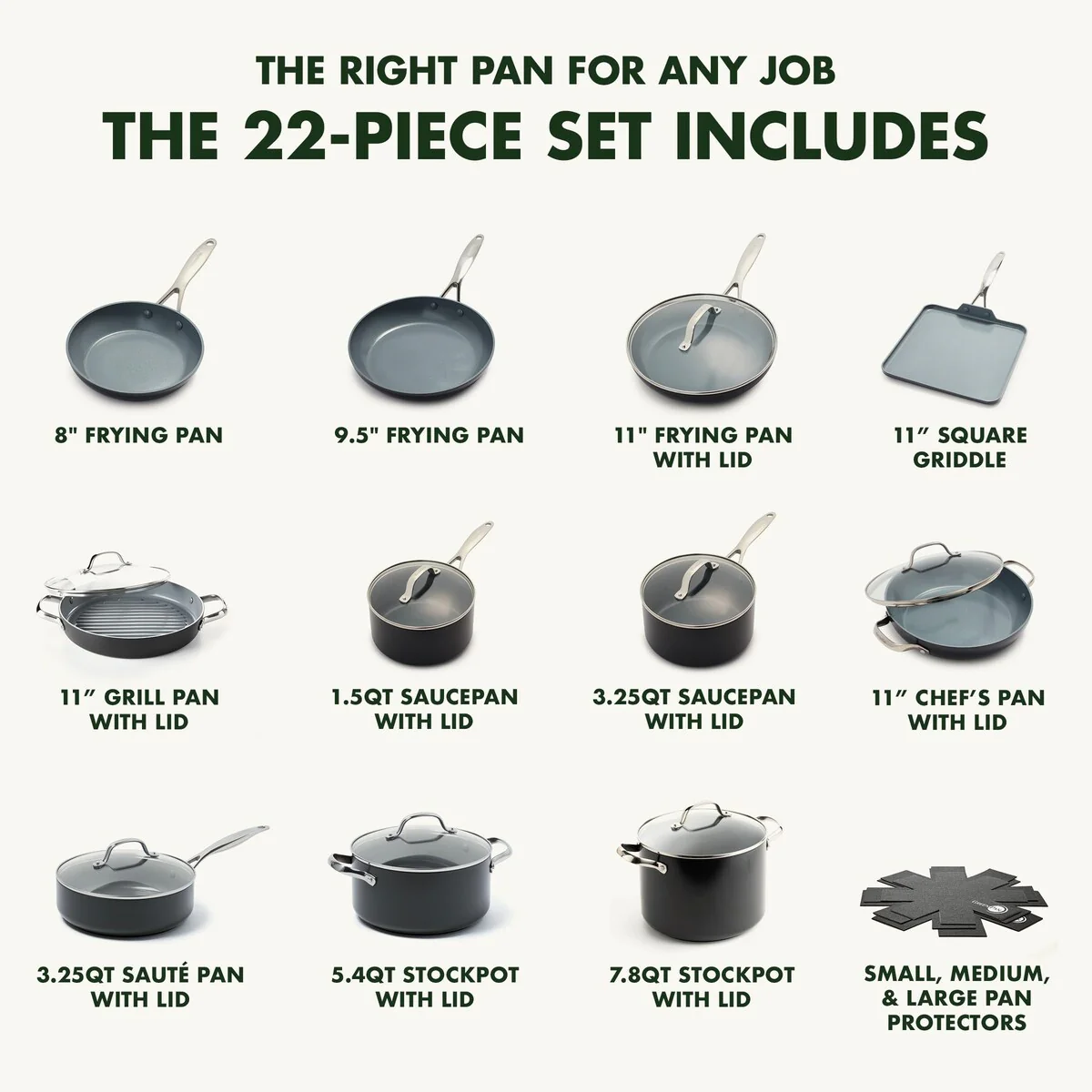 THE RIGHT PAN FOR ANY JOB

THE 22-PIECE SET INCLUDES

8" FRYING PAN

9.5" FRYING PAN

11" FRYING PAN WITH LID

11″ SQUARE GRIDDLE

11″ GRILL PAN WITH LID

1.5QT SAUCEPAN WITH LID

3.25QT SAUCEPAN WITH LID

11″ CHEF'S PAN WITH LID

3.25QT SAUTÉ PAN WITH LID

5.4QT STOCKPOT WITH LID

7.8QT STOCKPOT WITH LID

SMALL, MEDIUM, & LARGE PAN PROTECTORS