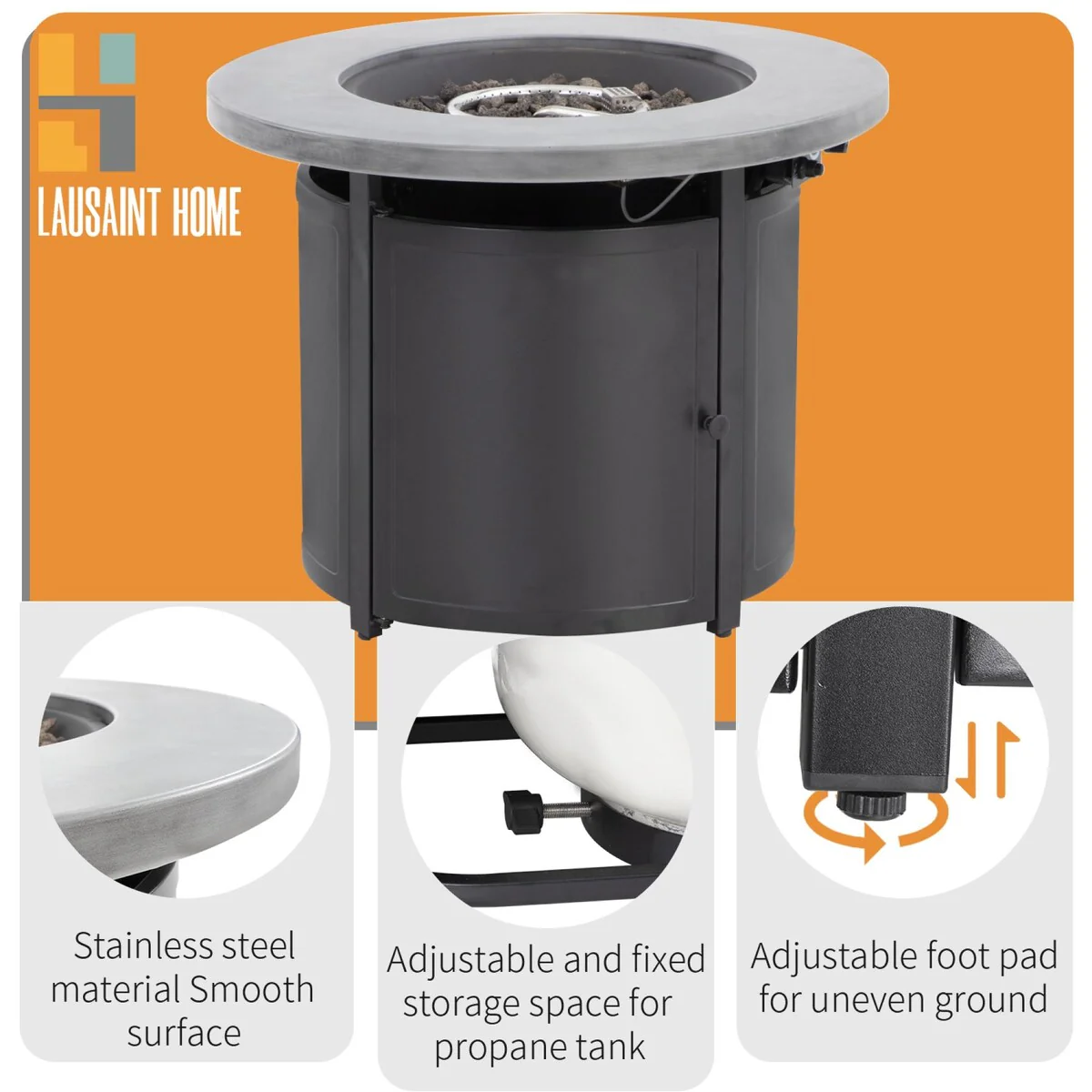 LAUSAINT HOME

Stainless steel material Smooth surface

Adjustable and fixed storage space for propane tank

Adjustable foot pad for uneven ground