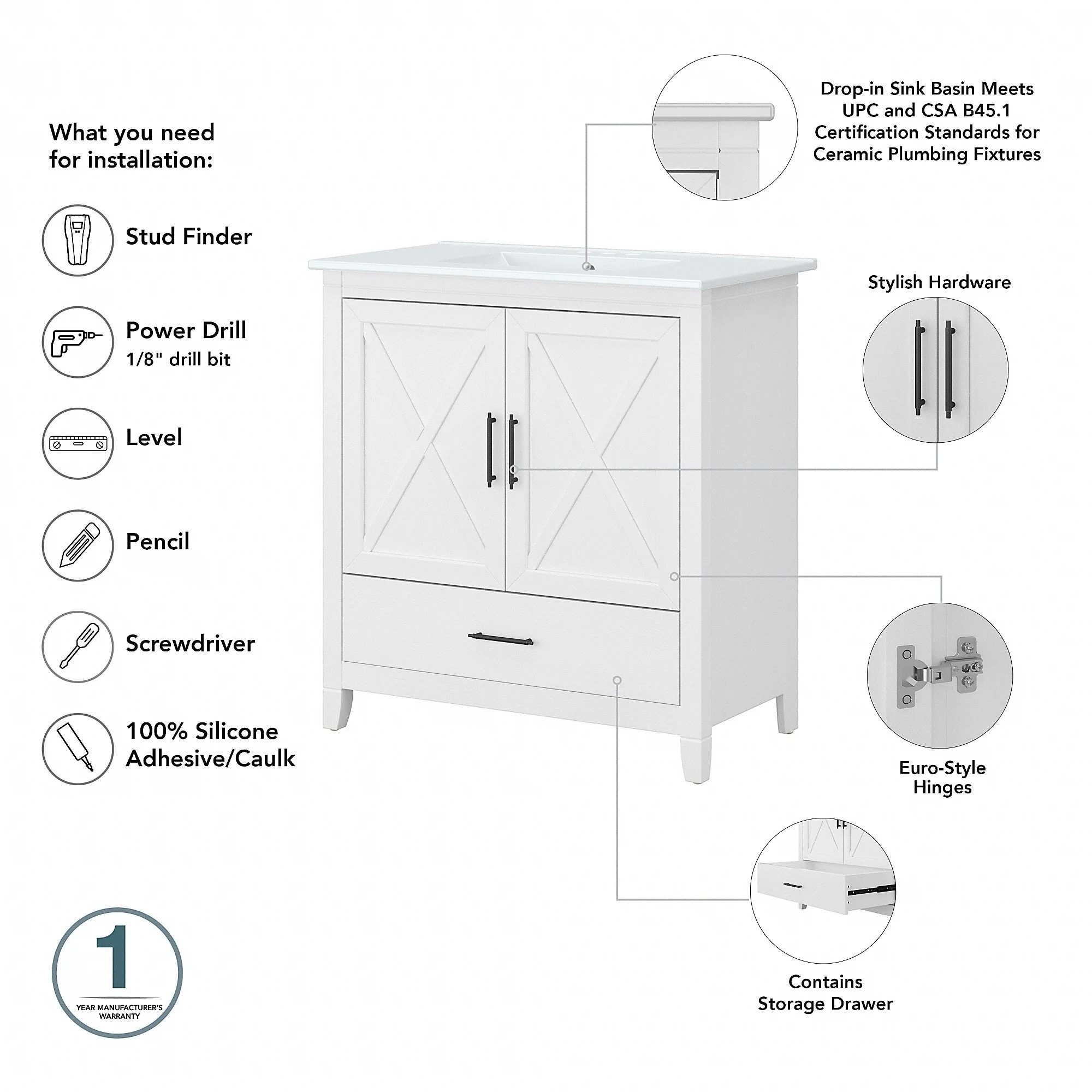 What you need for installation:

Stud Finder

Power Drill
1/8" drill bit

Level

Pencil

Screwdriver

100% Silicone Adhesive/Caulk

1
YEAR MANUFACTURER'S WARRANTY

Drop-in Sink Basin Meets UPC and CSA B45.1 Certification Standards for Ceramic Plumbing Fixtures

Stylish Hardware

Euro-Style Hinges

Contains Storage Drawer