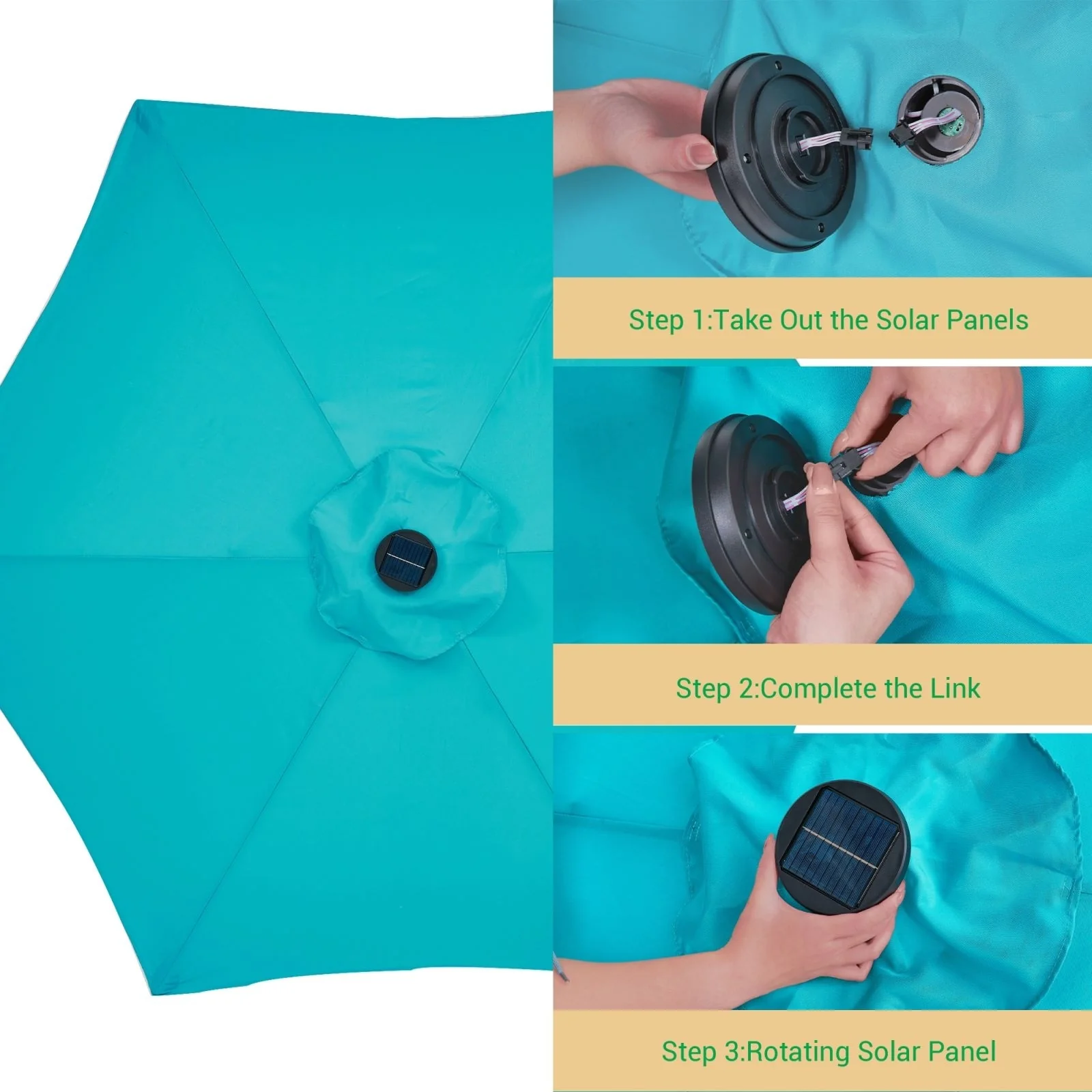 Step 1:Take Out the Solar Panels

Step 2:Complete the Link

Step 3:Rotating Solar Panel