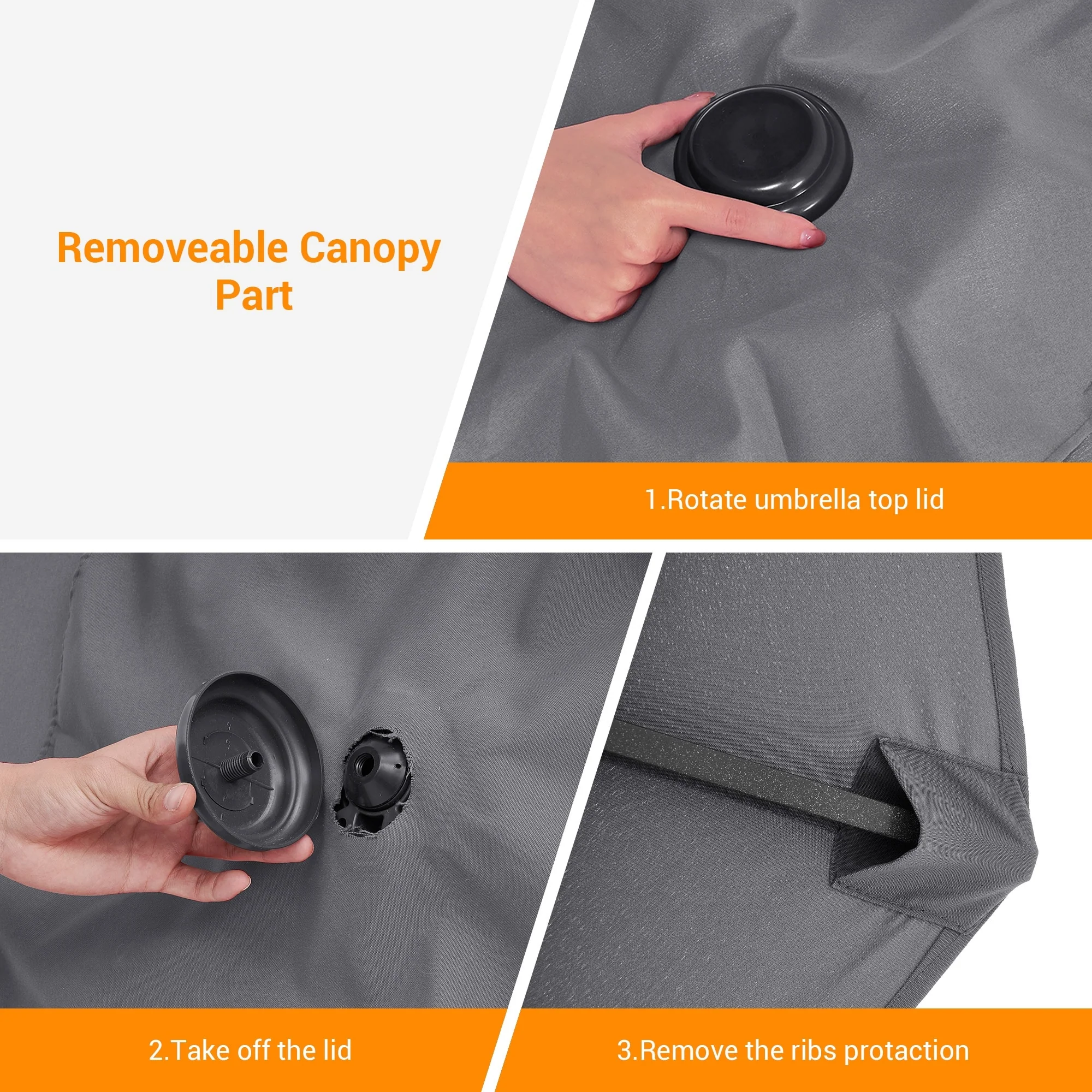 Removeable Canopy Part

1.Rotate umbrella top lid

2.Take off the lid

3.Remove the ribs protaction