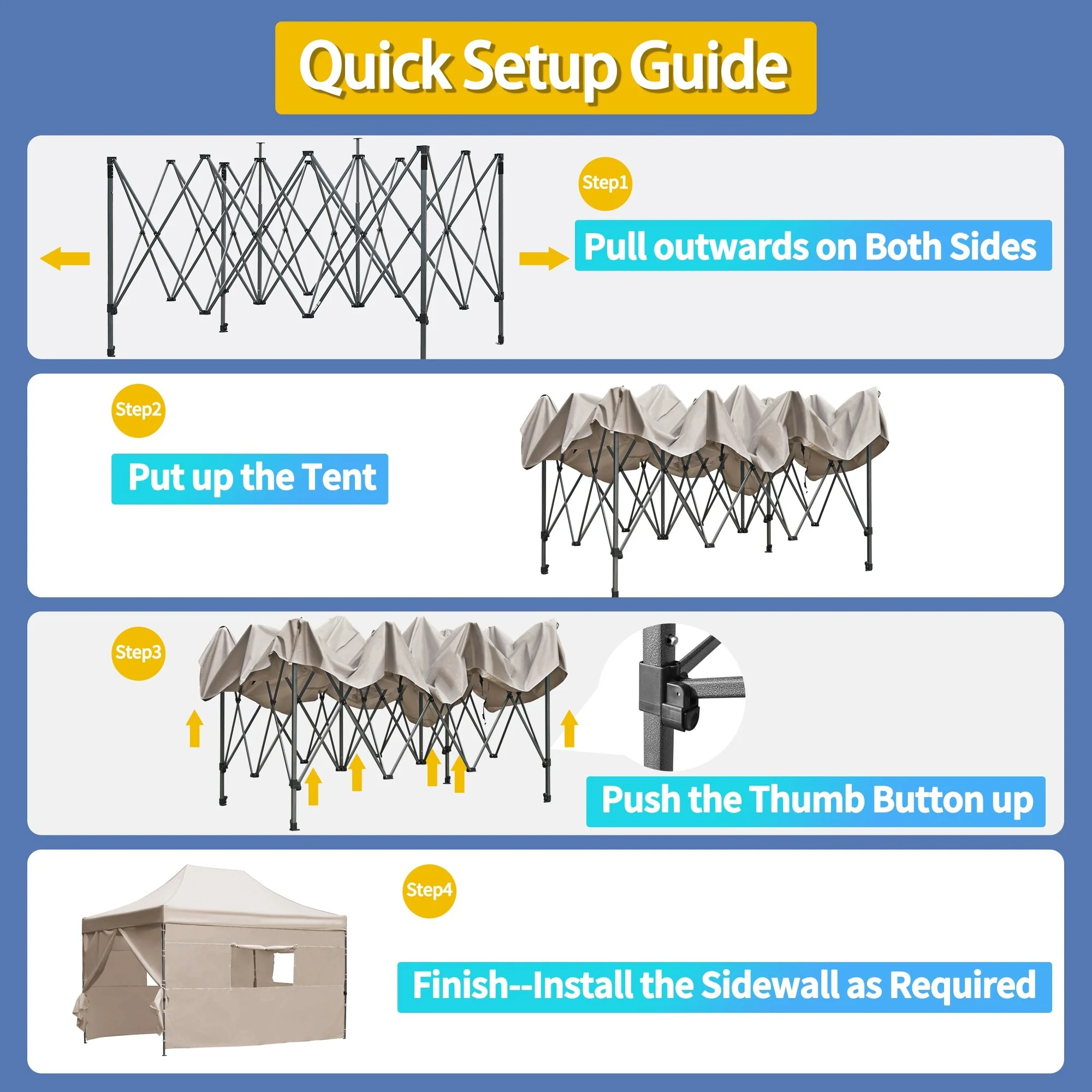 Quick Setup Guide

Step1

Pull outwards on Both Sides

Step2

Put up the Tent

Step3

Push the Thumb Button up

Step4

Finish--Install the Sidewall as Required