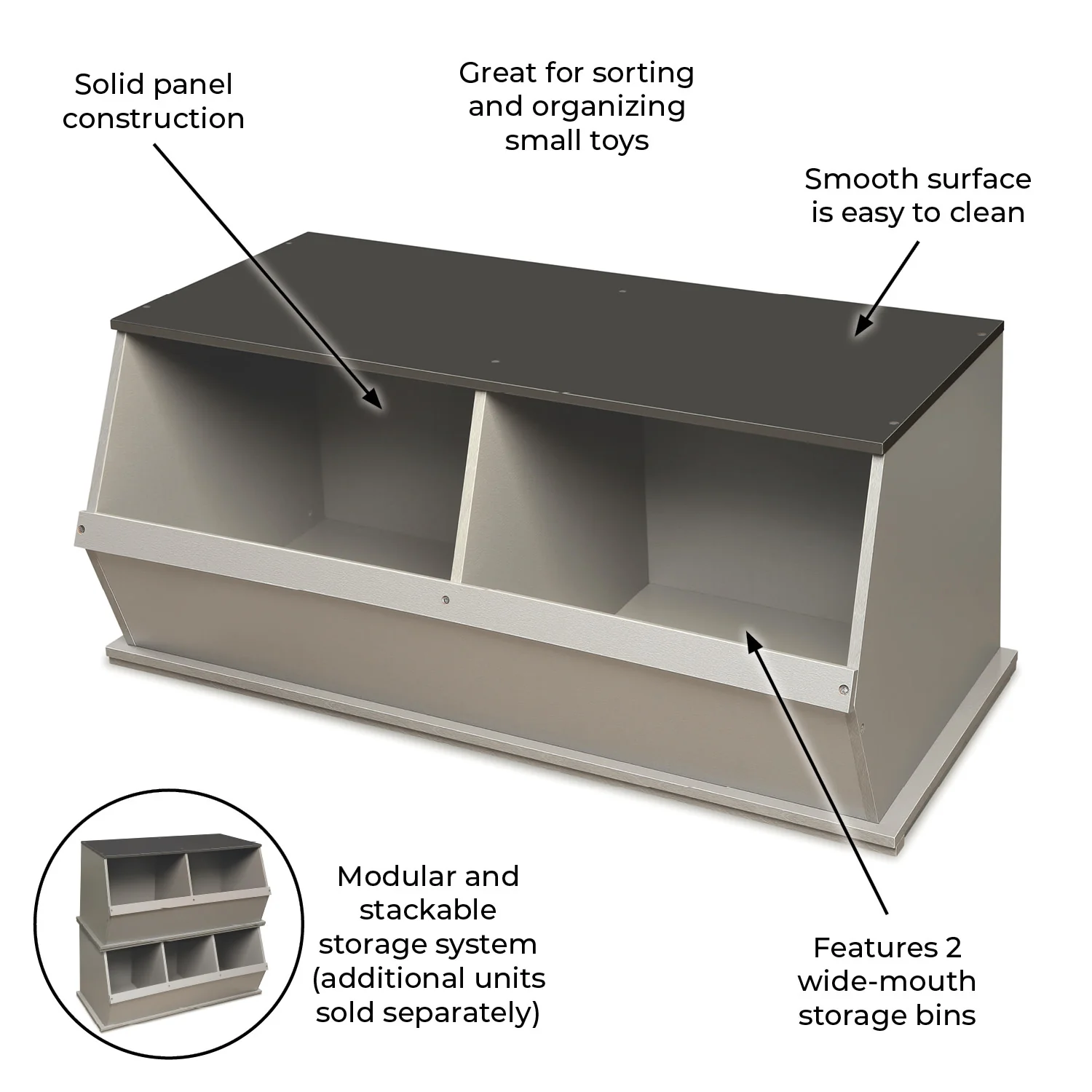 Solid panel construction

Great for sorting and organizing small toys

Smooth surface is easy to clean

Modular and stackable storage system (additional units sold separately)

Features 2 wide-mouth storage bins