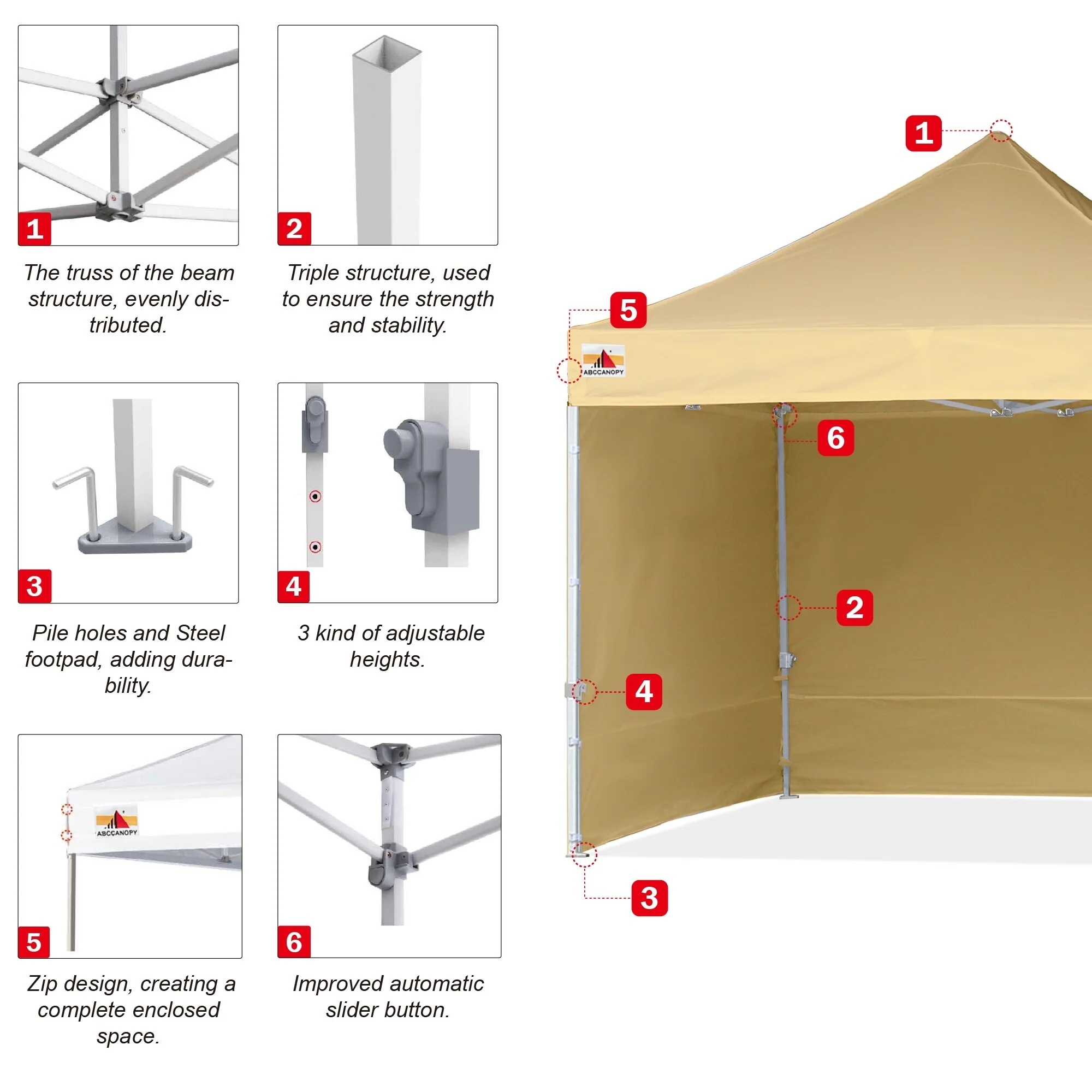 1

The truss of the beam structure, evenly distributed.

2

Triple structure, used to ensure the strength and stability.

3

Pile holes and Steel footpad, adding durability.

4

3 kind of adjustable heights.

ABCCANOPY

5

Zip design, creating a complete enclosed space.

6

Improved automatic slider button.

1

5

ABCCANOPY

6

2

4

3