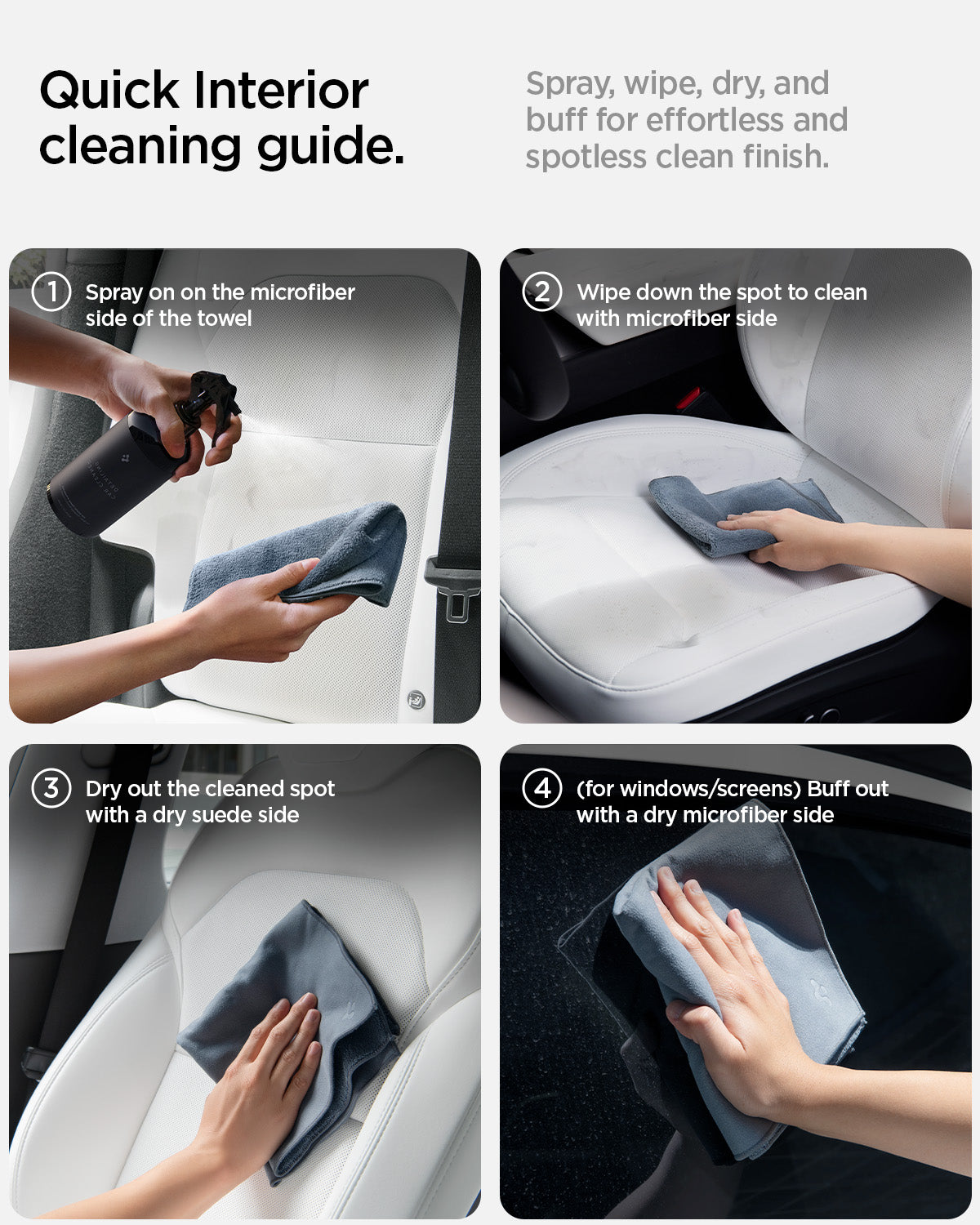 Quick Interior cleaning guide.

Spray, wipe, dry, and buff for effortless and spotless clean finish.

1 Spray on on the microfiber side of the towel

2 Wipe down the spot to clean with microfiber side

3 Dry out the cleaned spot with a dry suede side

4 (for windows/screens) Buff out with a dry microfiber side